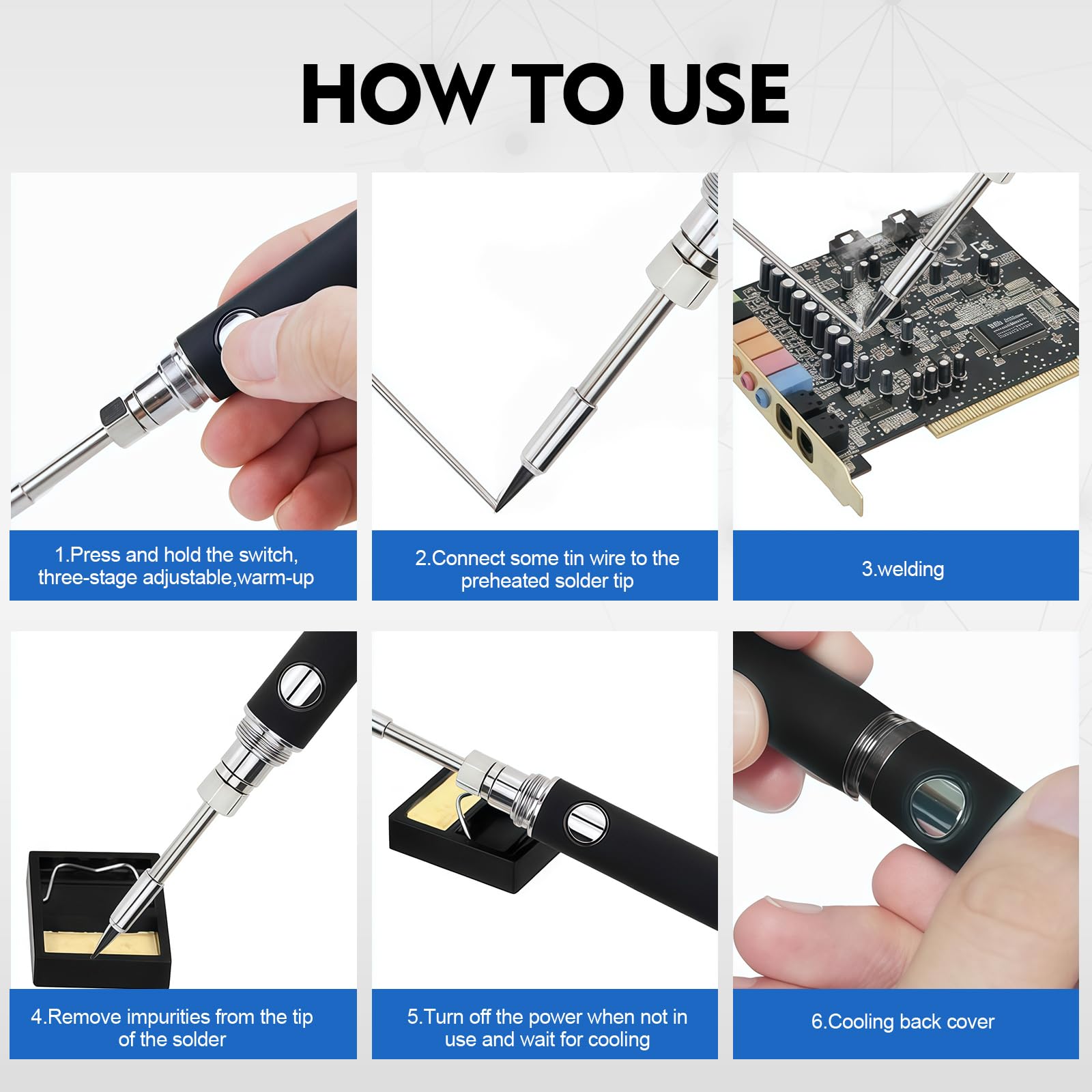 HOW TO USE

1.Press and hold the switch, three-stage adjustable,warm-up

2.Connect some tin wire to the preheated solder tip

3.welding

4.Remove impurities from the tip of the solder

5.Turn off the power when not in use and wait for cooling

6.Cooling back cover