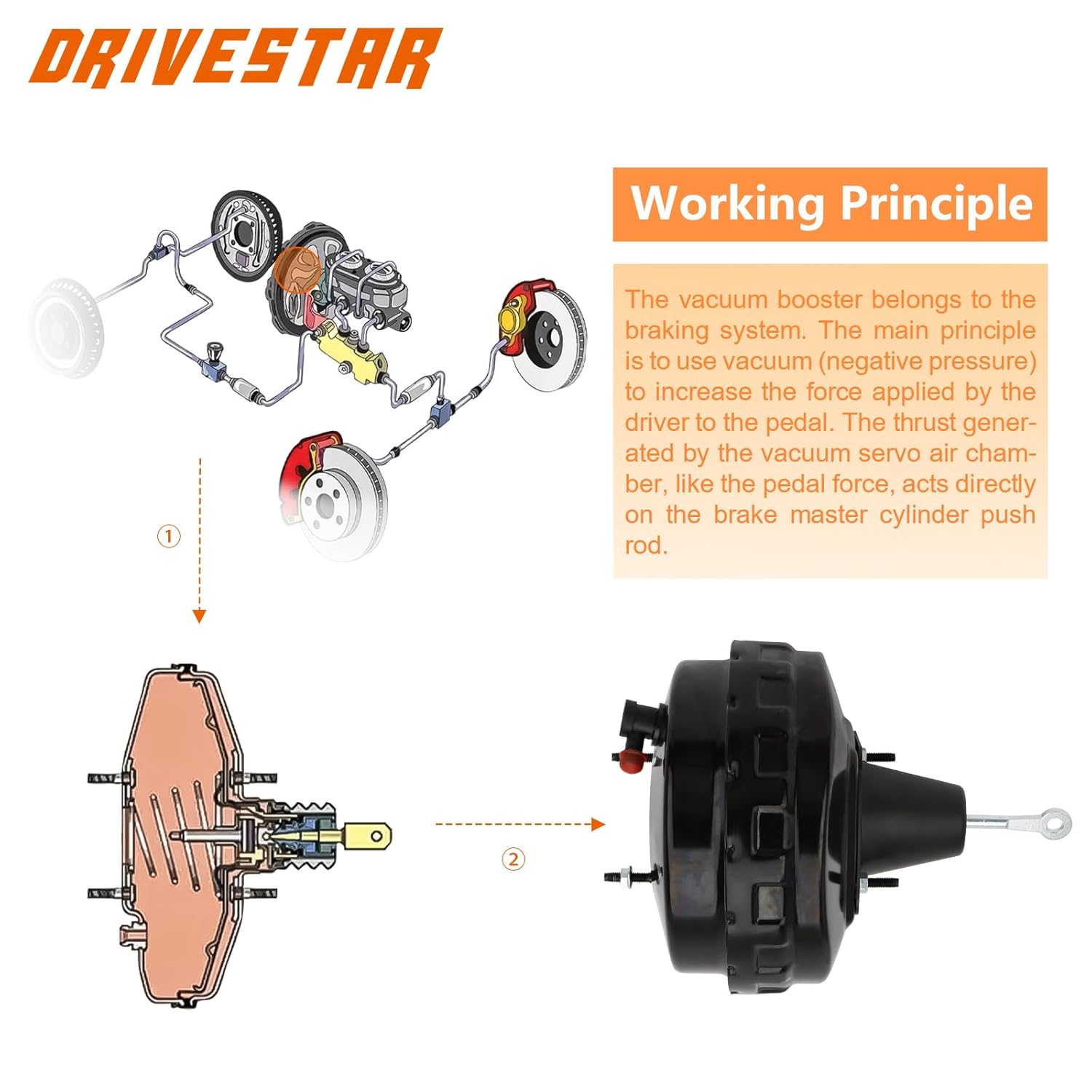 DRIVESTAR

Working Principle

The vacuum booster belongs to the braking system. The main principle is to use vacuum (negative pressure) to increase the force applied by the driver to the pedal. The thrust generated by the vacuum servo air chamber, like the pedal force, acts directly on the brake master cylinder push rod.

①

②