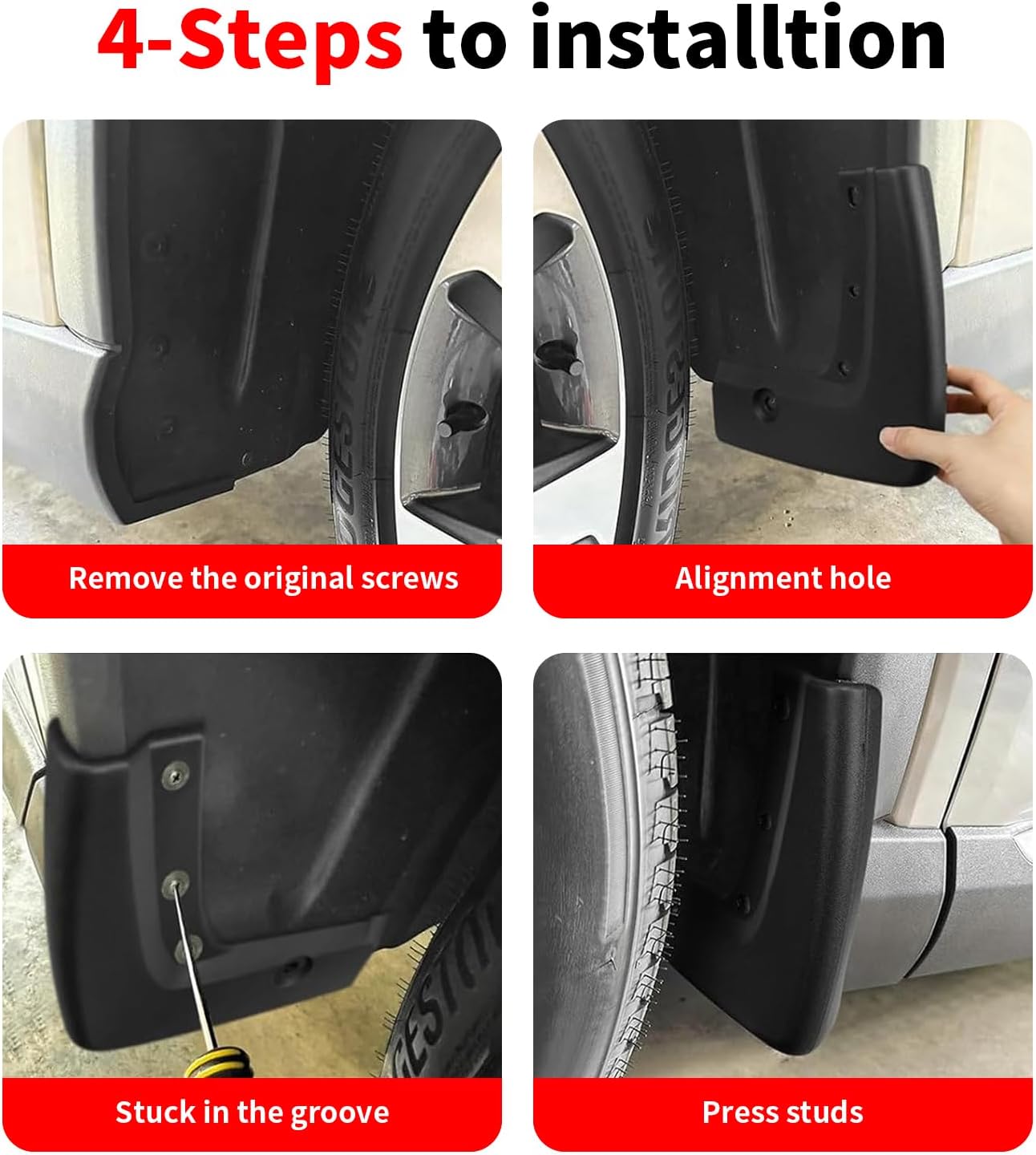 4-Steps to installtion

Remove the original screws

Alignment hole

Stuck in the groove

Press studs