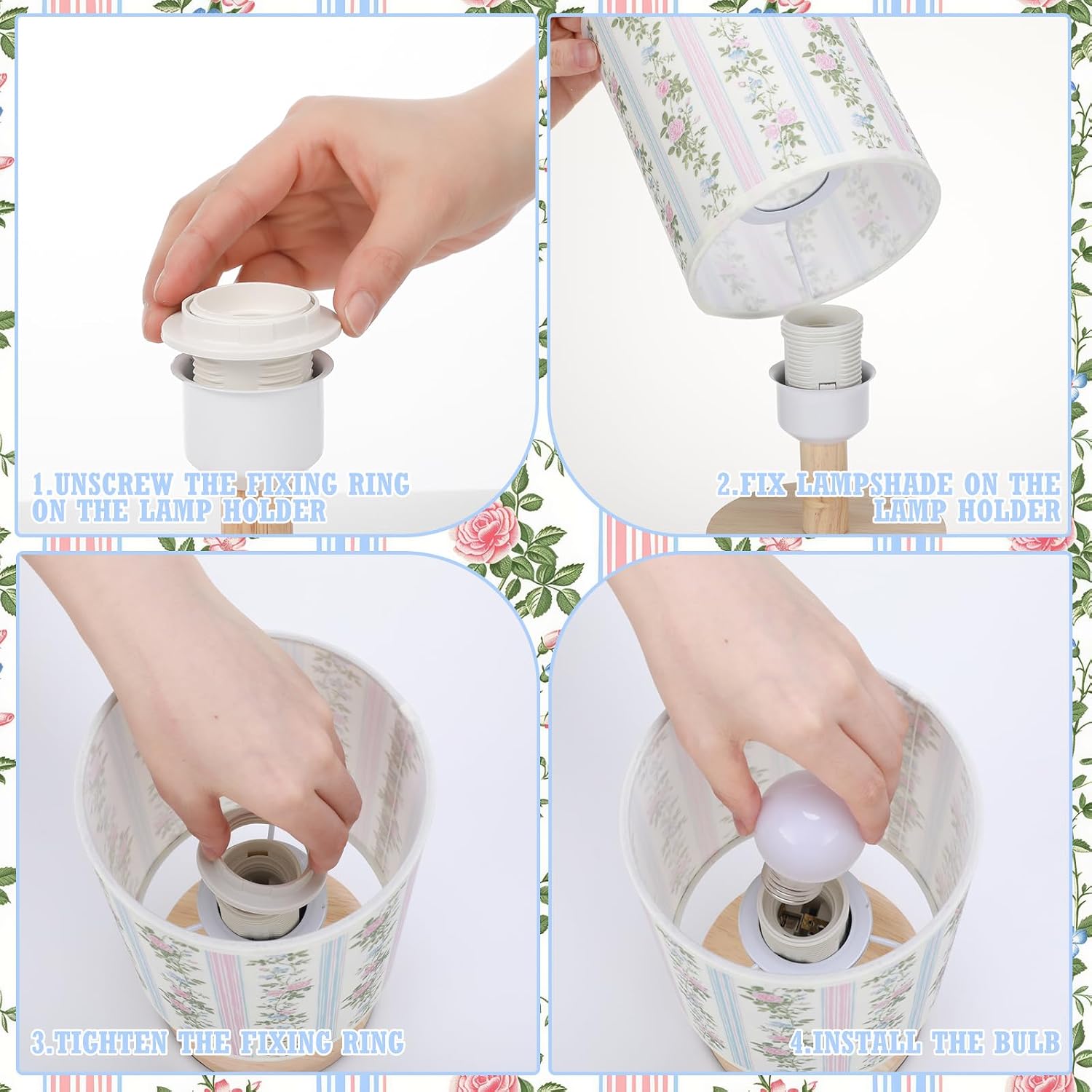 1.UNSCREW THE FIXING RING ON THE LAMP HOLDER

2.FIX LAMPSHADE ON THE LAMP HOLDER

3.TIGHTEN THE FIXING RING

4.INSTALL THE BULB