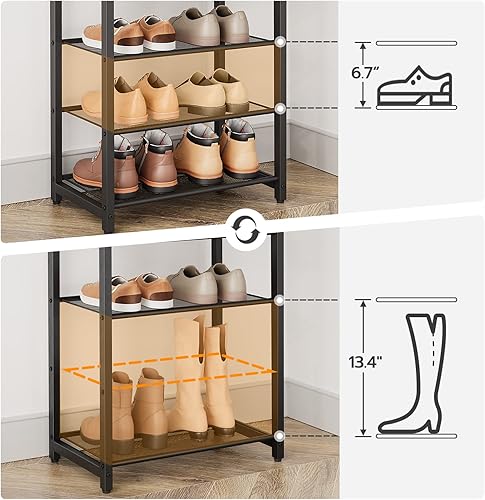 6.7"

13.4"