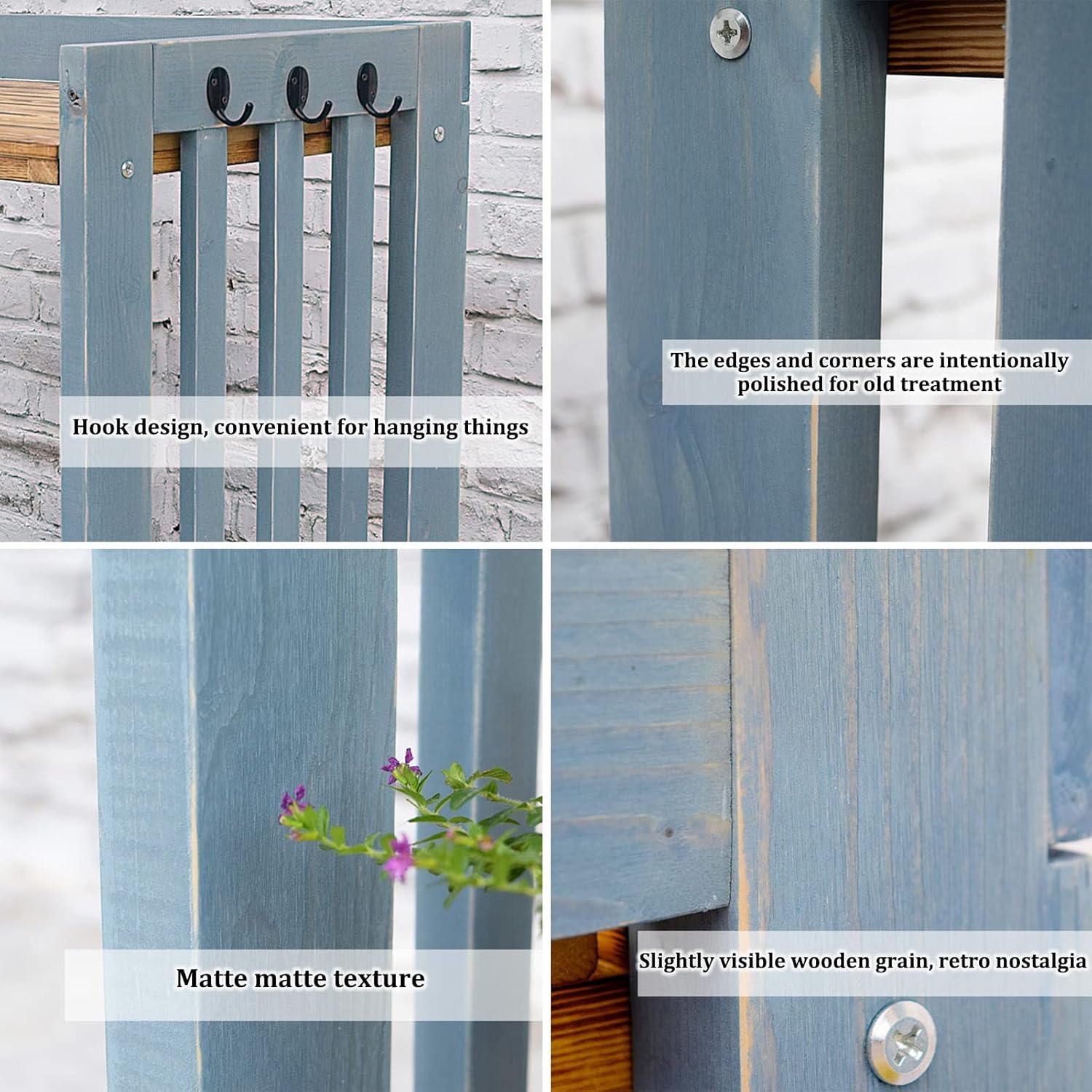 Hook design, convenient for hanging things

The edges and corners are intentionally polished for old treatment

Matte matte texture

Slightly visible wooden grain, retro nostalgia