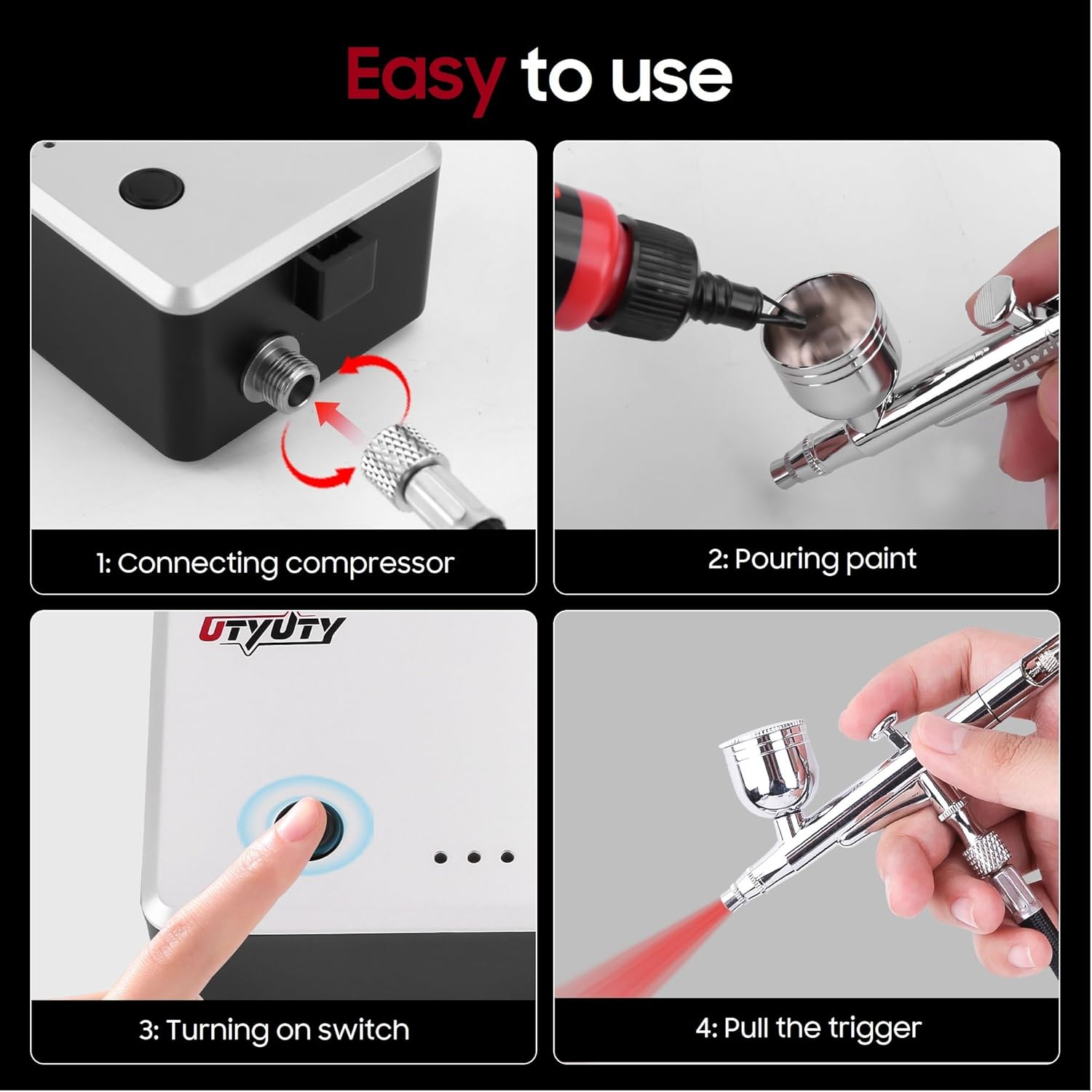 Easy to use

1: Connecting compressor

2: Pouring paint

UTYUTY

3: Turning on switch

4: Pull the trigger