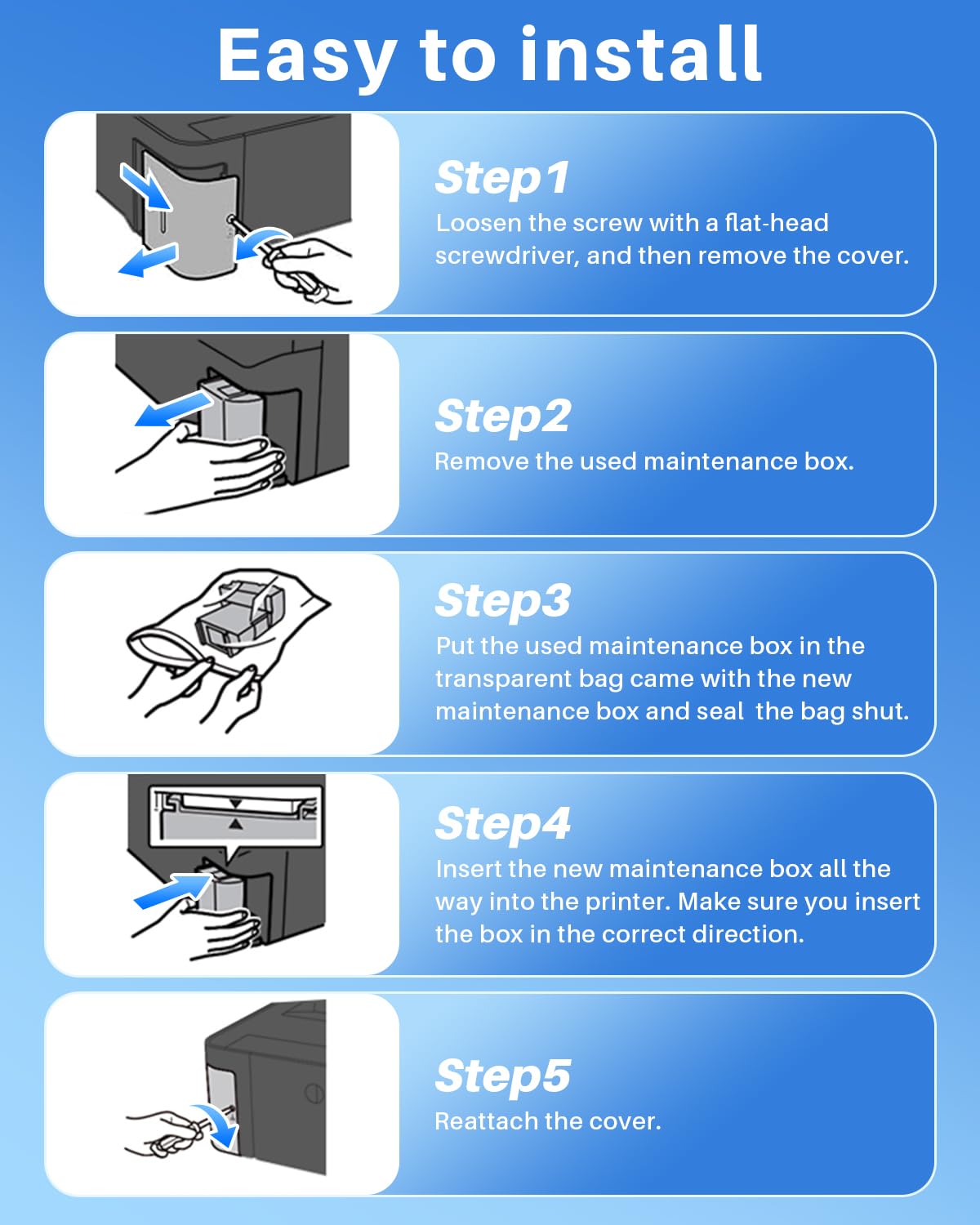 Easy to install

Step1
Loosen the screw with a flat-head screwdriver, and then remove the cover.

Step2
Remove the used maintenance box.

Step3
Put the used maintenance box in the transparent bag came with the new maintenance box and seal the bag shut.

Step4
Insert the new maintenance box all the way into the printer. Make sure you insert the box in the correct direction.

Step5
Reattach the cover.