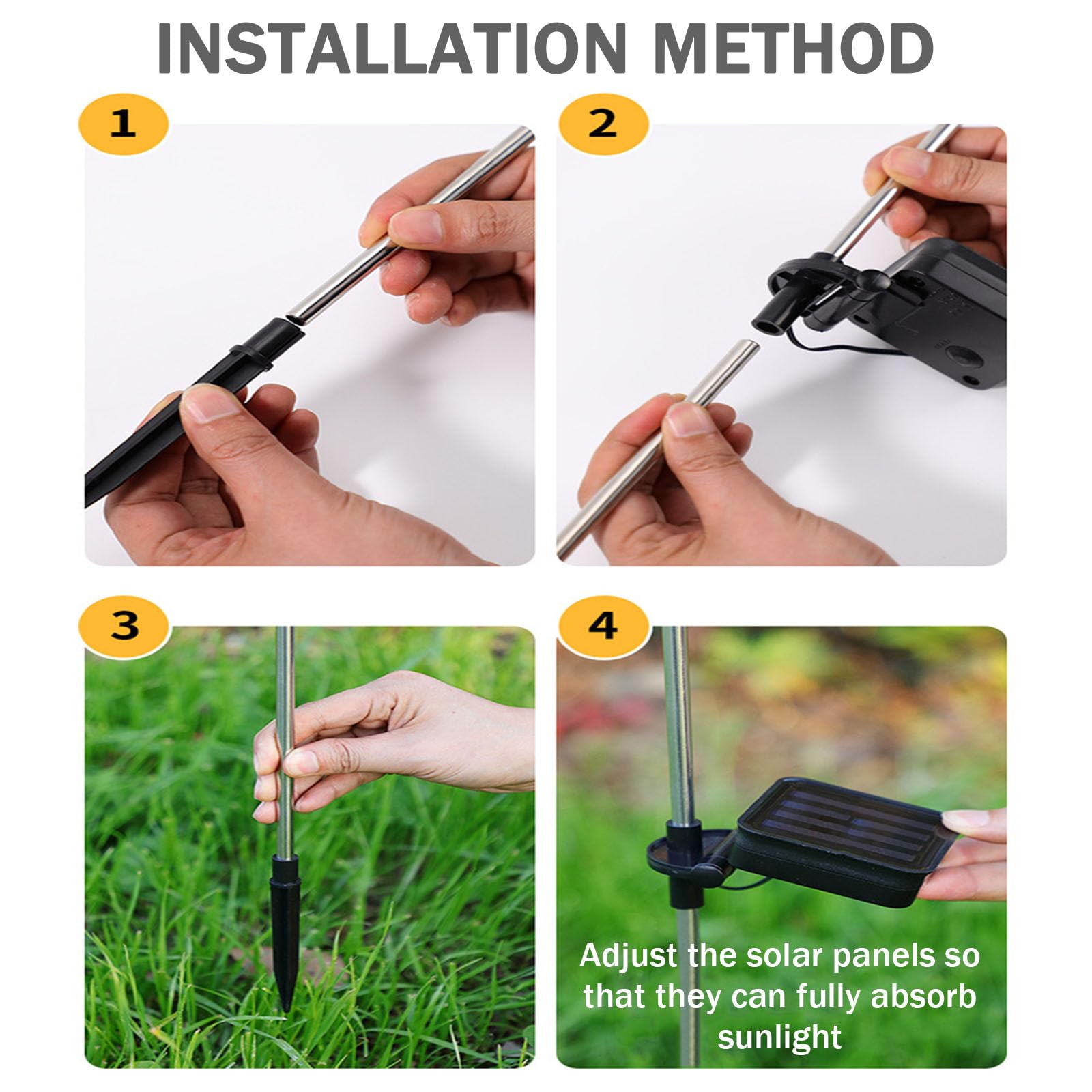 INSTALLATION METHOD

1

2

3

4

Adjust the solar panels so that they can fully absorb sunlight