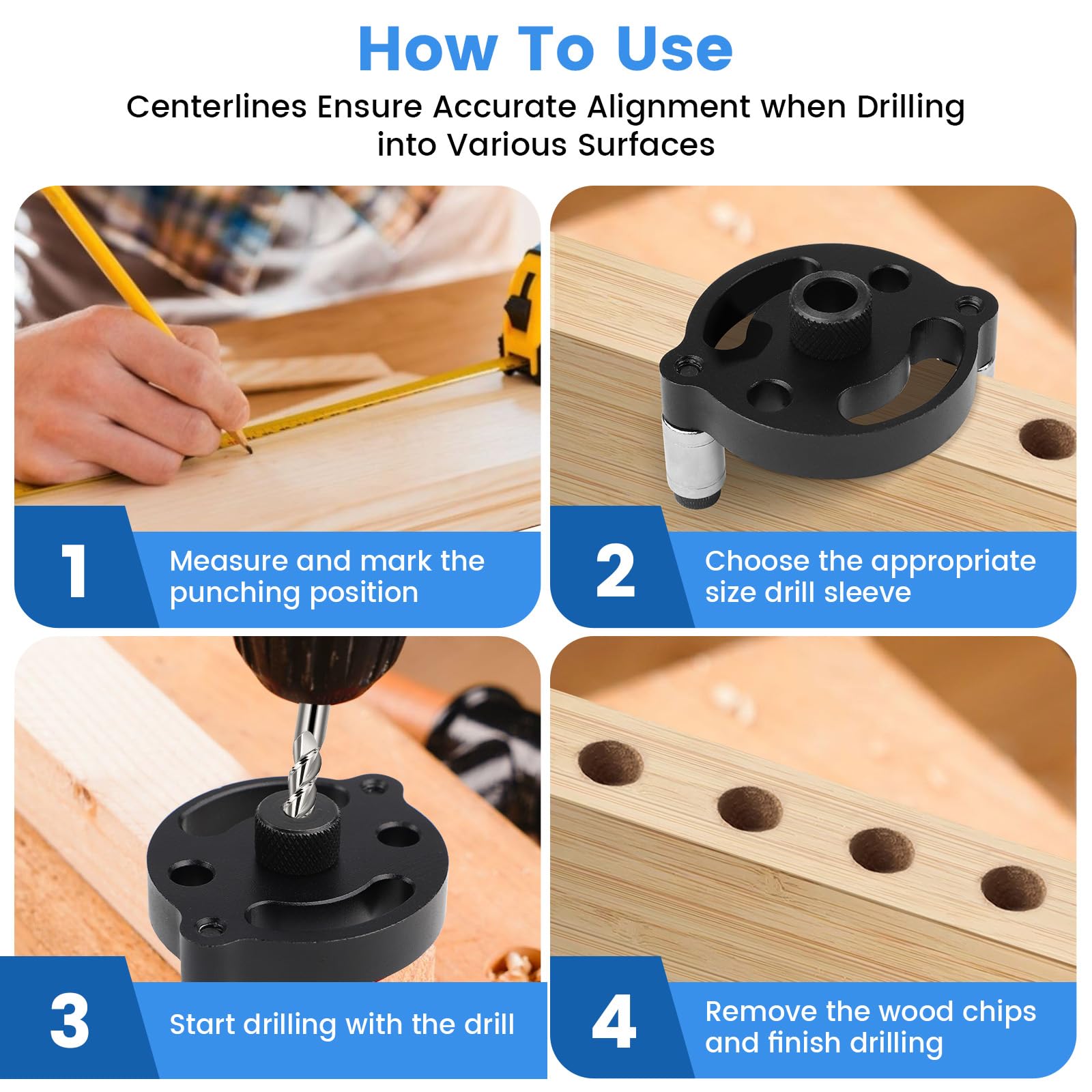 How To Use

Centerlines Ensure Accurate Alignment when Drilling into Various Surfaces

1 Measure and mark the punching position

2 Choose the appropriate size drill sleeve

3 Start drilling with the drill

4 Remove the wood chips and finish drilling