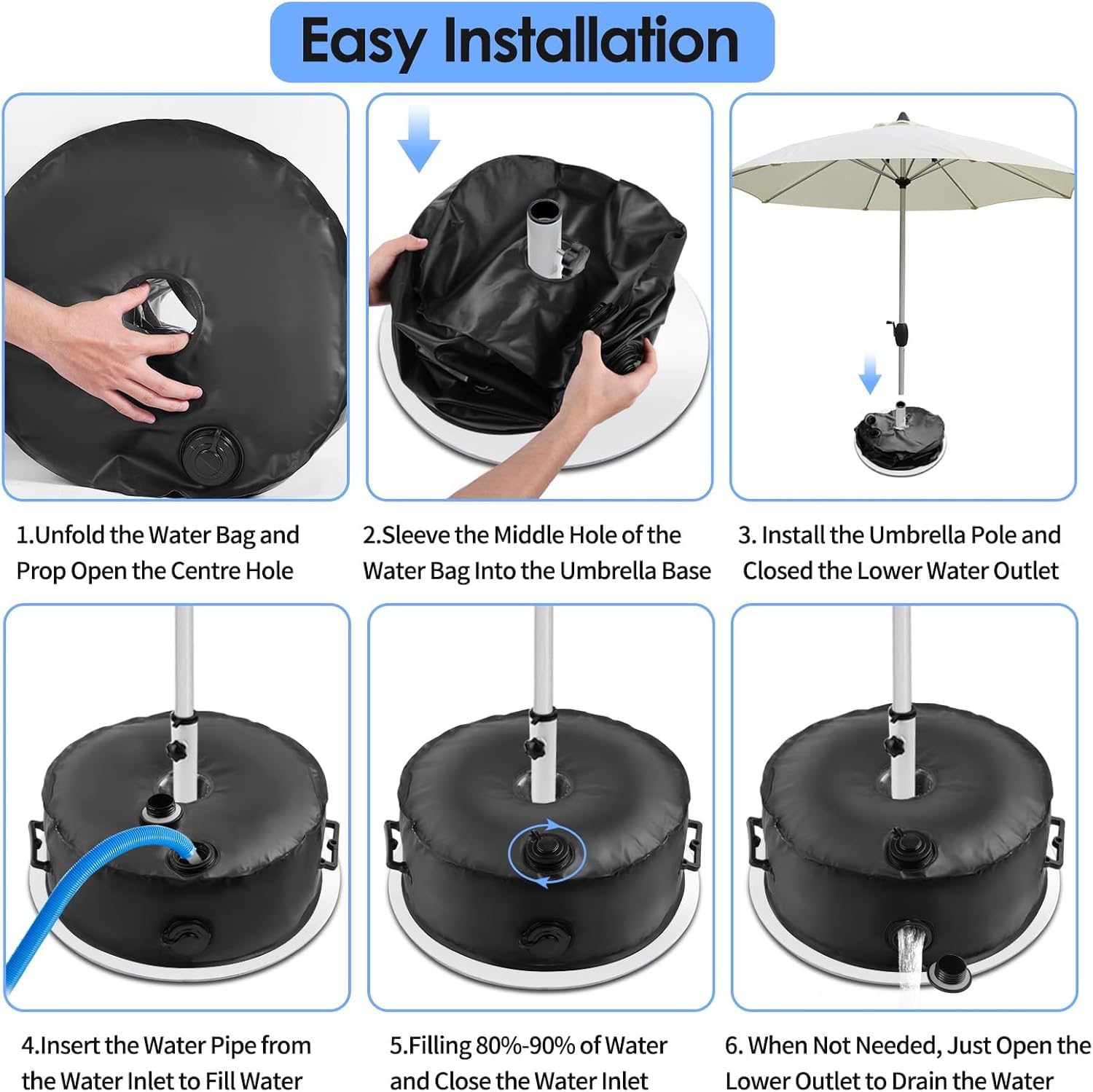 Easy Installation

1.Unfold the Water Bag and Prop Open the Centre Hole

2.Sleeve the Middle Hole of the Water Bag Into the Umbrella Base

3. Install the Umbrella Pole and Closed the Lower Water Outlet

4.Insert the Water Pipe from the Water Inlet to Fill Water

5.Filling 80%-90% of Water and Close the Water Inlet

6. When Not Needed, Just Open the Lower Outlet to Drain the Water