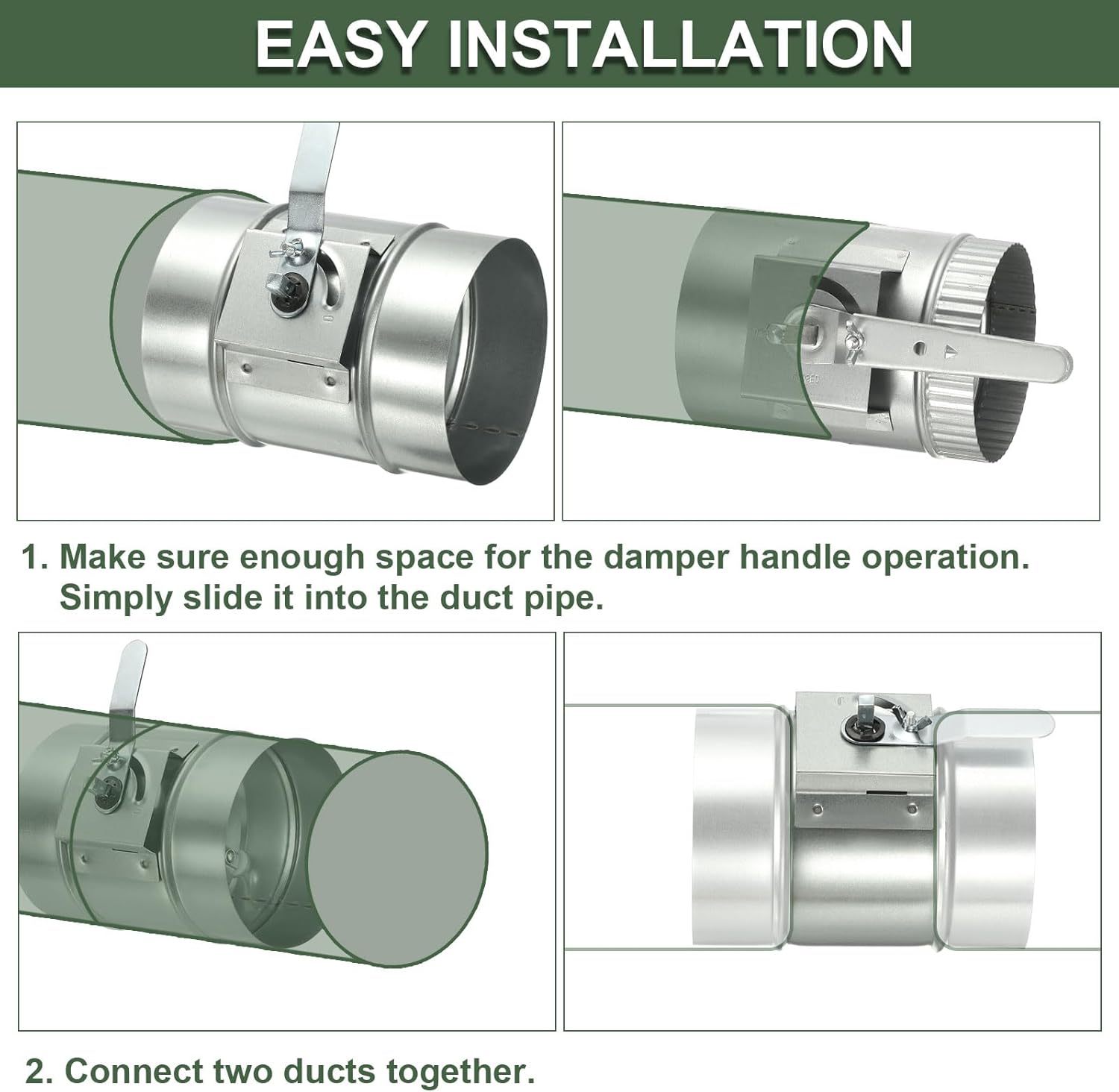 EASY INSTALLATION

1. Make sure enough space for the damper handle operation. Simply slide it into the duct pipe.

2. Connect two ducts together.