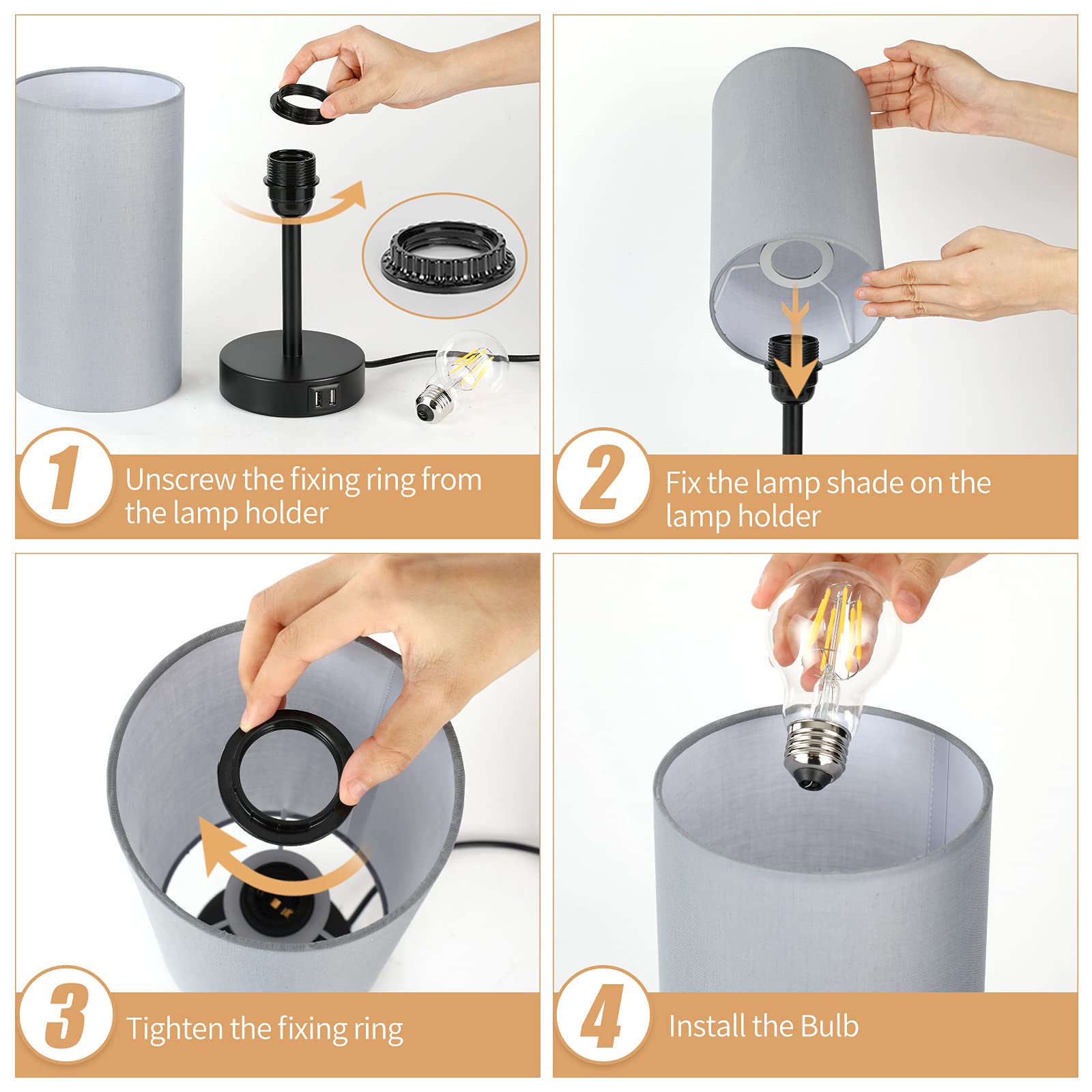 1 Unscrew the fixing ring from the lamp holder

2 Fix the lamp shade on the lamp holder

3 Tighten the fixing ring

4 Install the Bulb