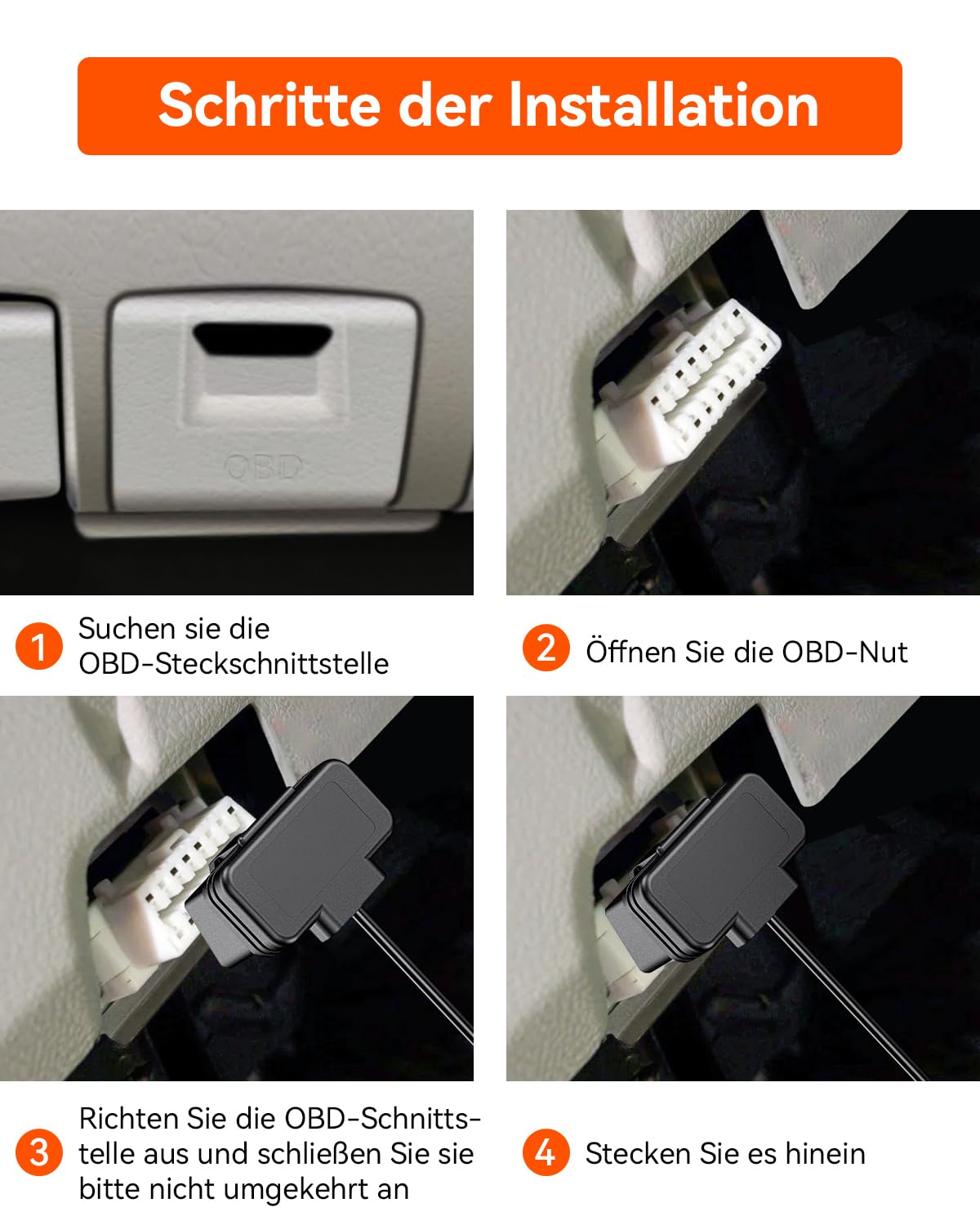 Schritte der Installation

OBD

1 Suchen sie die OBD-Steckschnittstelle

2 Öffnen Sie die OBD-Nut

3 Richten Sie die OBD-Schnittstelle aus und schließen Sie sie bitte nicht umgekehrt an

4 Stecken Sie es hinein