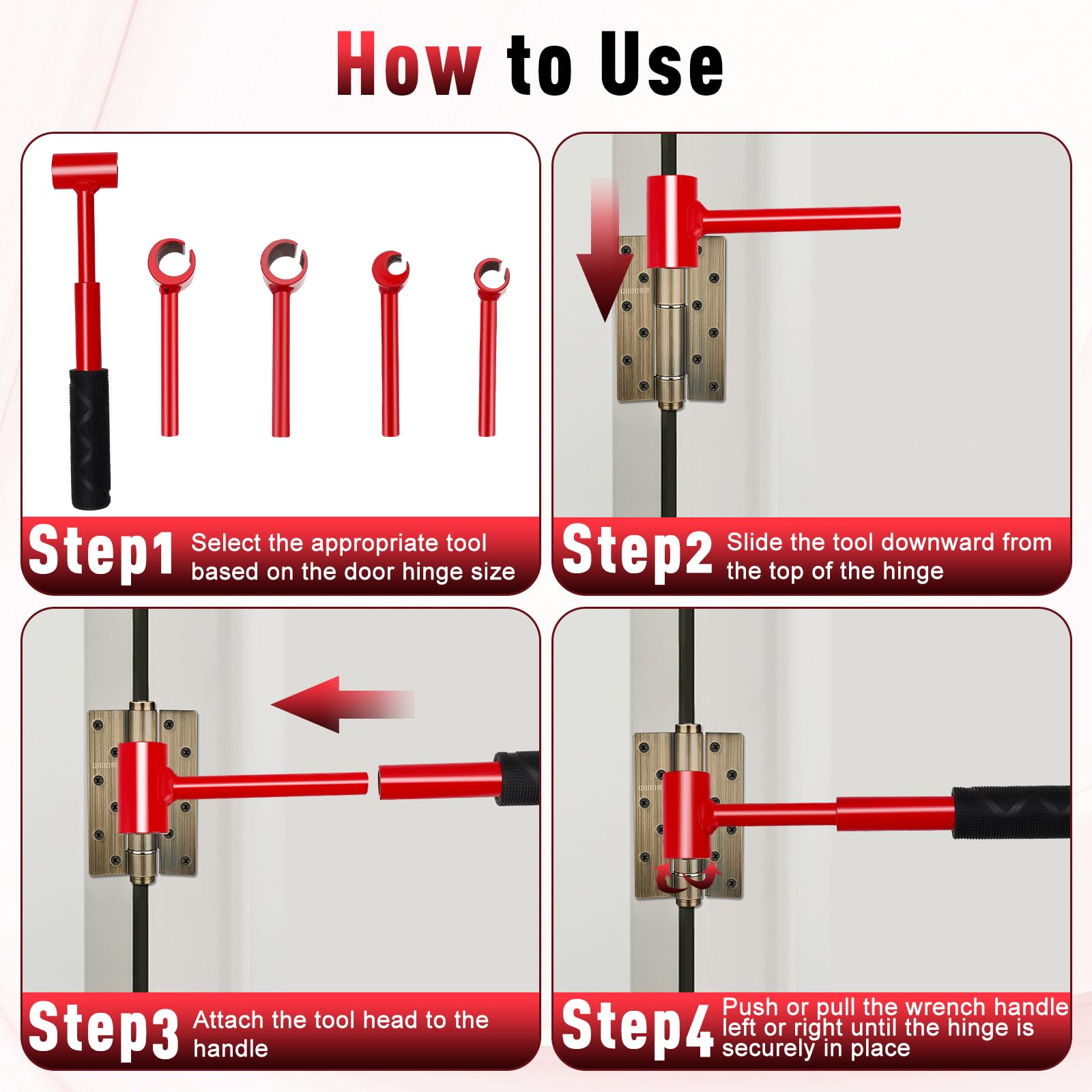 How to Use

Step1 Select the appropriate tool based on the door hinge size

Step2 Slide the tool downward from the top of the hinge

Step3 Attach the tool head to the handle

Step4 Push or pull the wrench handle left or right until the hinge is securely in place