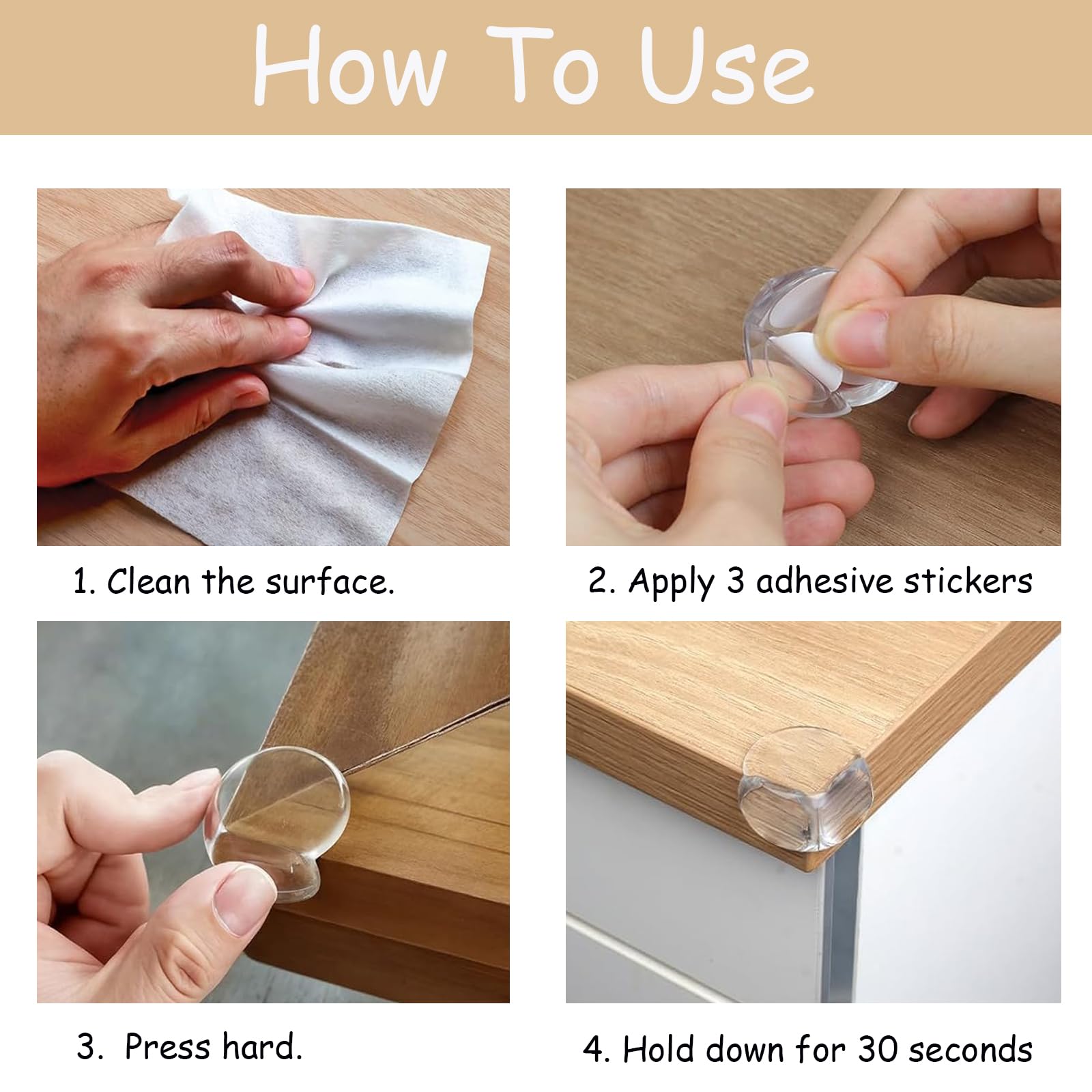 How To Use

1. Clean the surface.

2. Apply 3 adhesive stickers

3. Press hard.

4. Hold down for 30 seconds