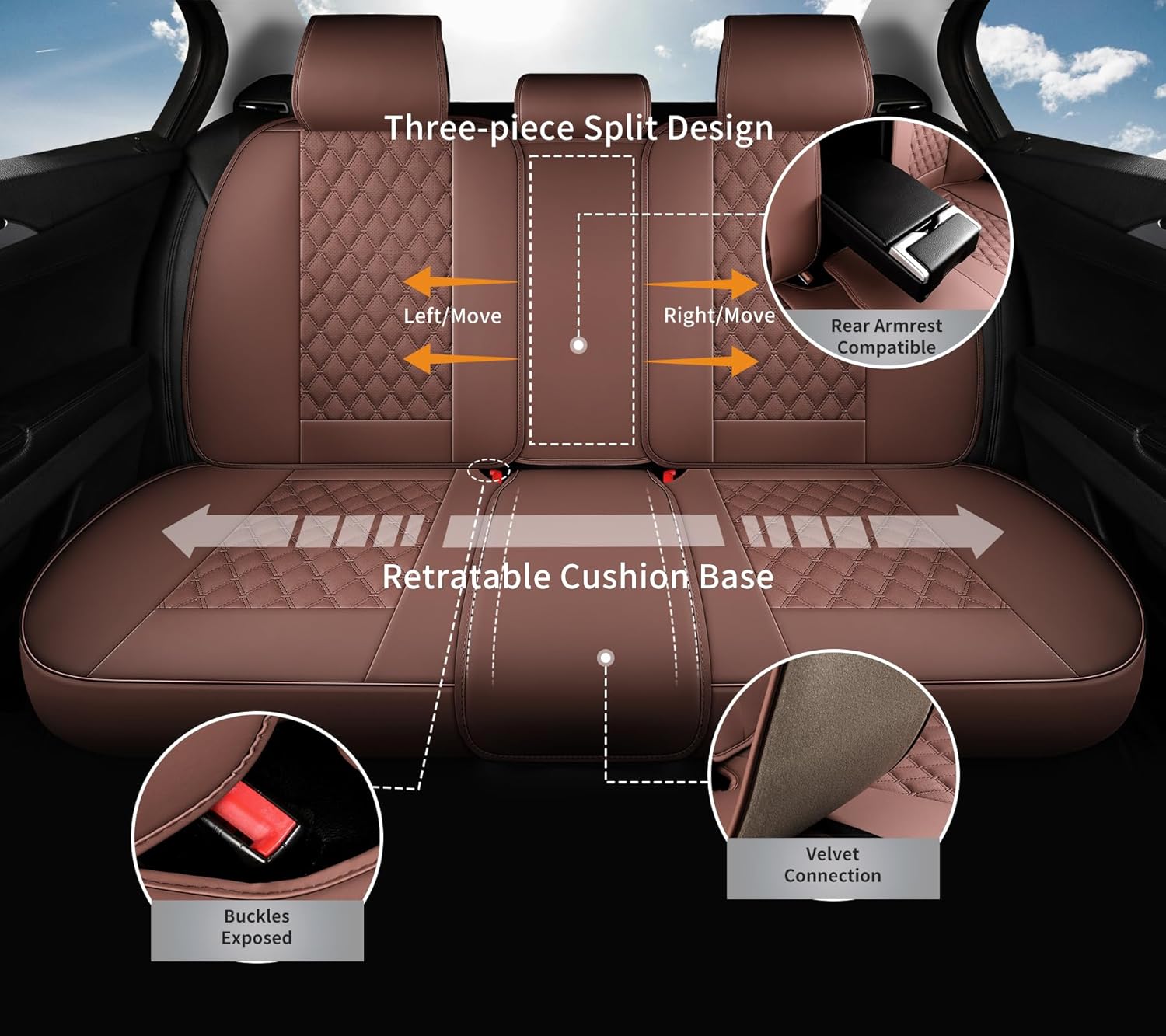 Three-piece Split Design

Left/Move

Right/Move

Rear Armrest Compatible

Retratable Cushion Base

Buckles Exposed

Velvet Connection