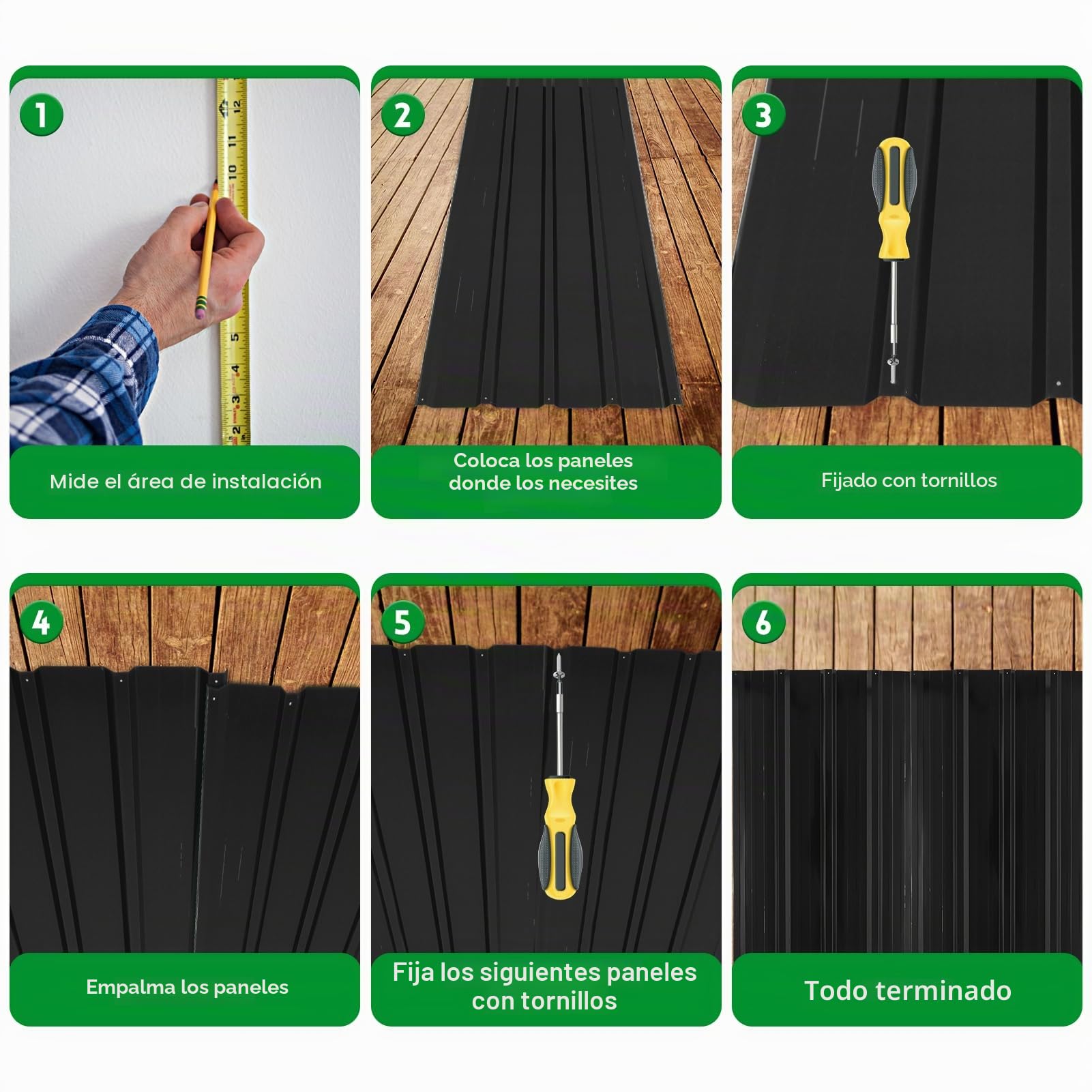 1

12
11
10
5
4
3
2

Mide el área de instalación

2

Coloca los paneles donde los necesites

3

Fijado con tornillos

4

Empalma los paneles

5

Fija los siguientes paneles con tornillos

6

Todo terminado