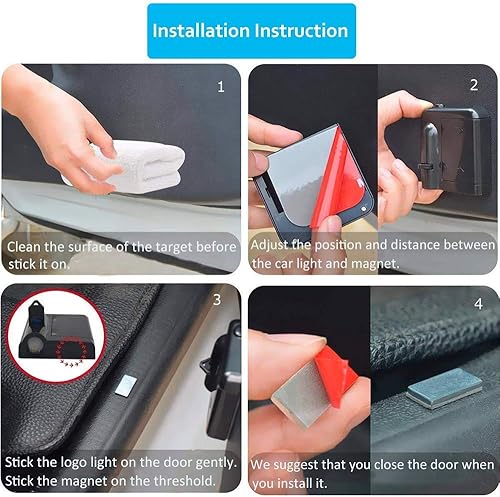 Installation Instruction

1

Clean the surface of the target before stick it on.

2

Adjust the position and distance between the car light and magnet.

3

Stick the logo light on the door gently. Stick the magnet on the threshold.

4

We suggest that you close the door when you install it.