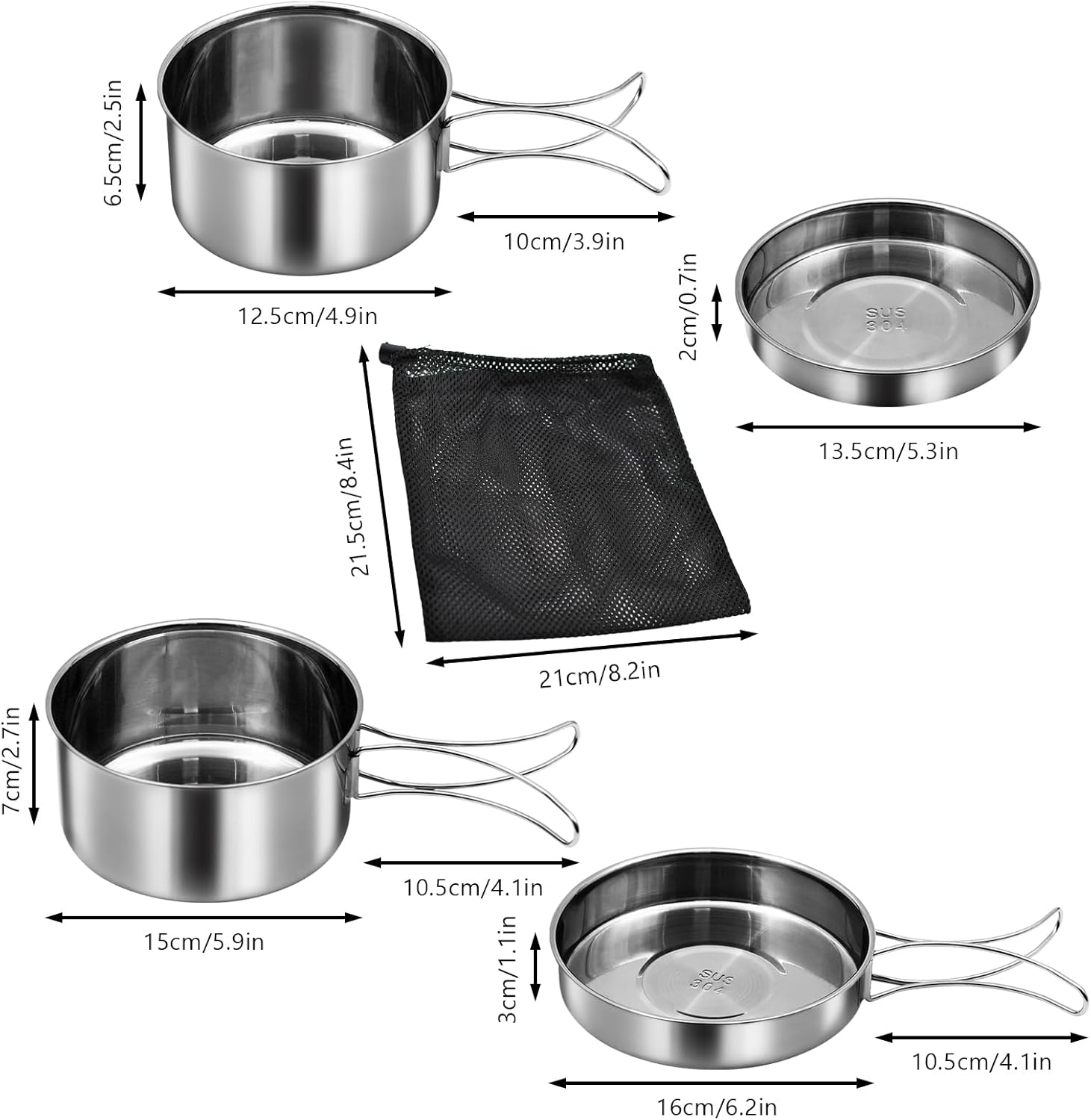 6.5cm/2.5in
10cm/3.9in
12.5cm/4.9in
2cm/0.7in
SUS
304
13.5cm/5.3in
21.5cm/8.4in
21cm/8.2in
7cm/2.7in
10.5cm/4.1in
15cm/5.9in
3cm/1.1in
SUS
304
10.5cm/4.1in
16cm/6.2in