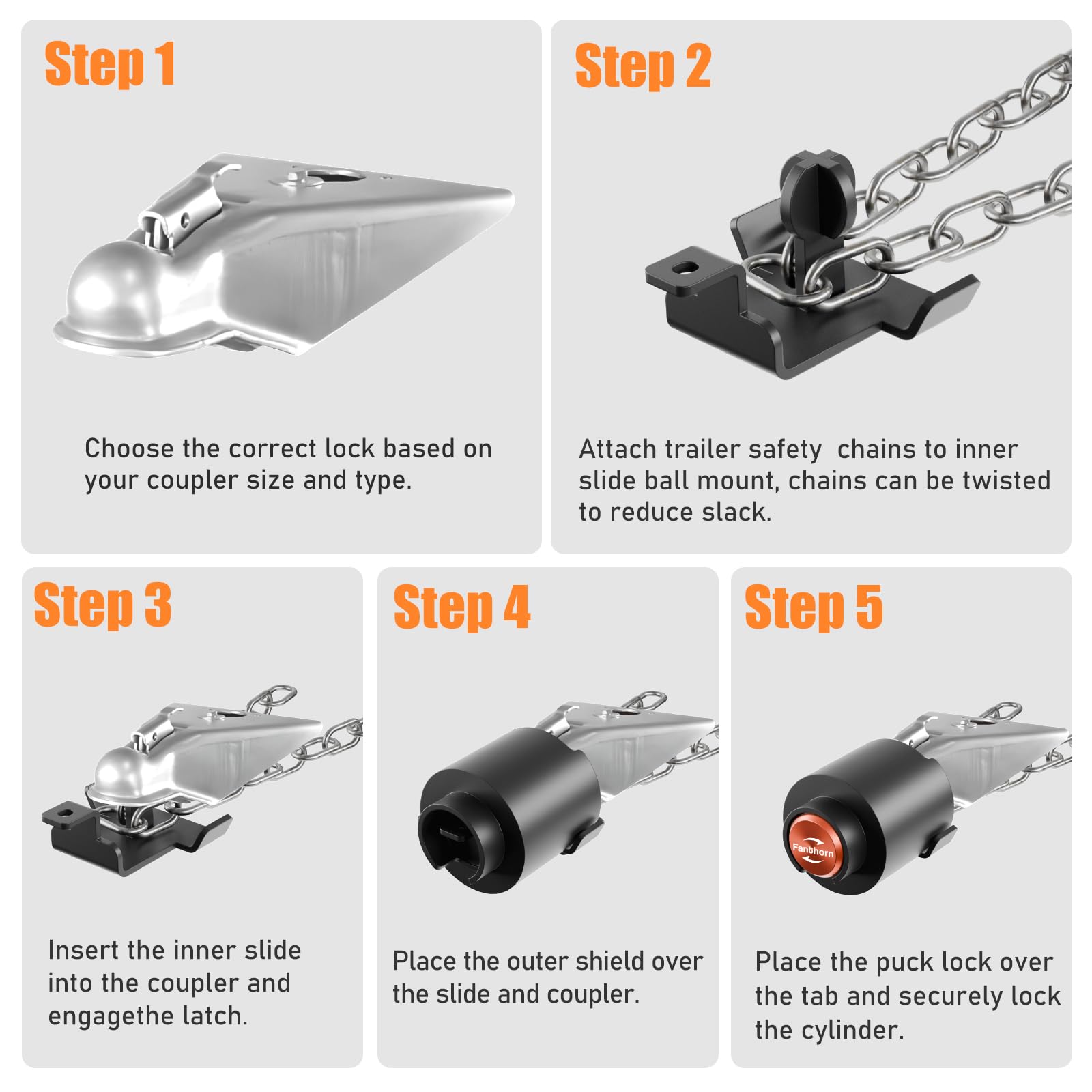 Step 1

Choose the correct lock based on your coupler size and type.

Step 2

Attach trailer safety  chains to inner slide ball mount, chains can be twisted to reduce slack.

Step 3

Insert the inner slide into the coupler and engagethe latch.

Step 4

Place the outer shield over the slide and coupler.

Step 5

Fanthorn

Place the puck lock over the tab and securely lock the cylinder.