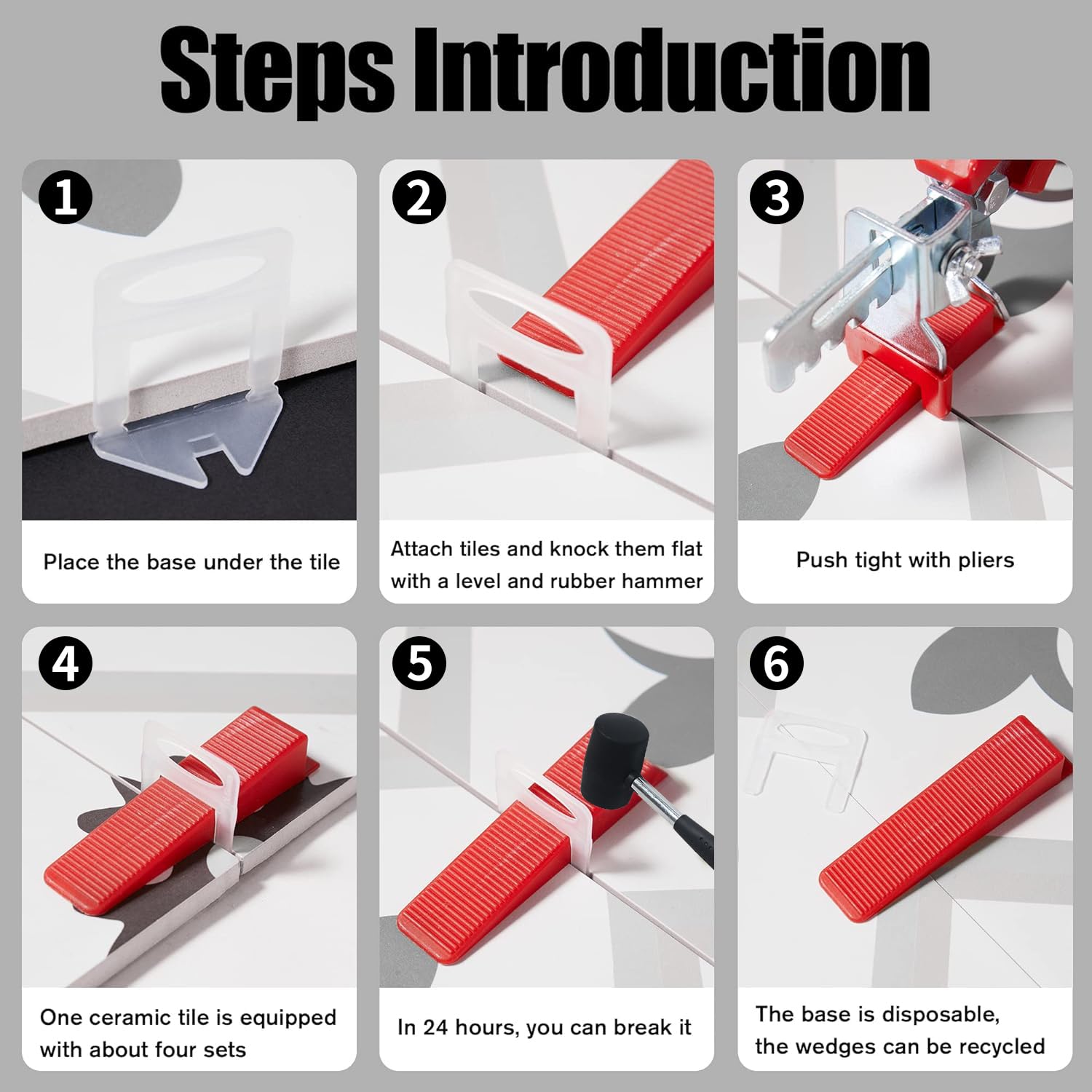 Steps Introduction

1

Place the base under the tile

2

Attach tiles and knock them flat with a level and rubber hammer

3

Push tight with pliers

4

One ceramic tile is equipped with about four sets

5

In 24 hours, you can break it

6

The base is disposable, the wedges can be recycled