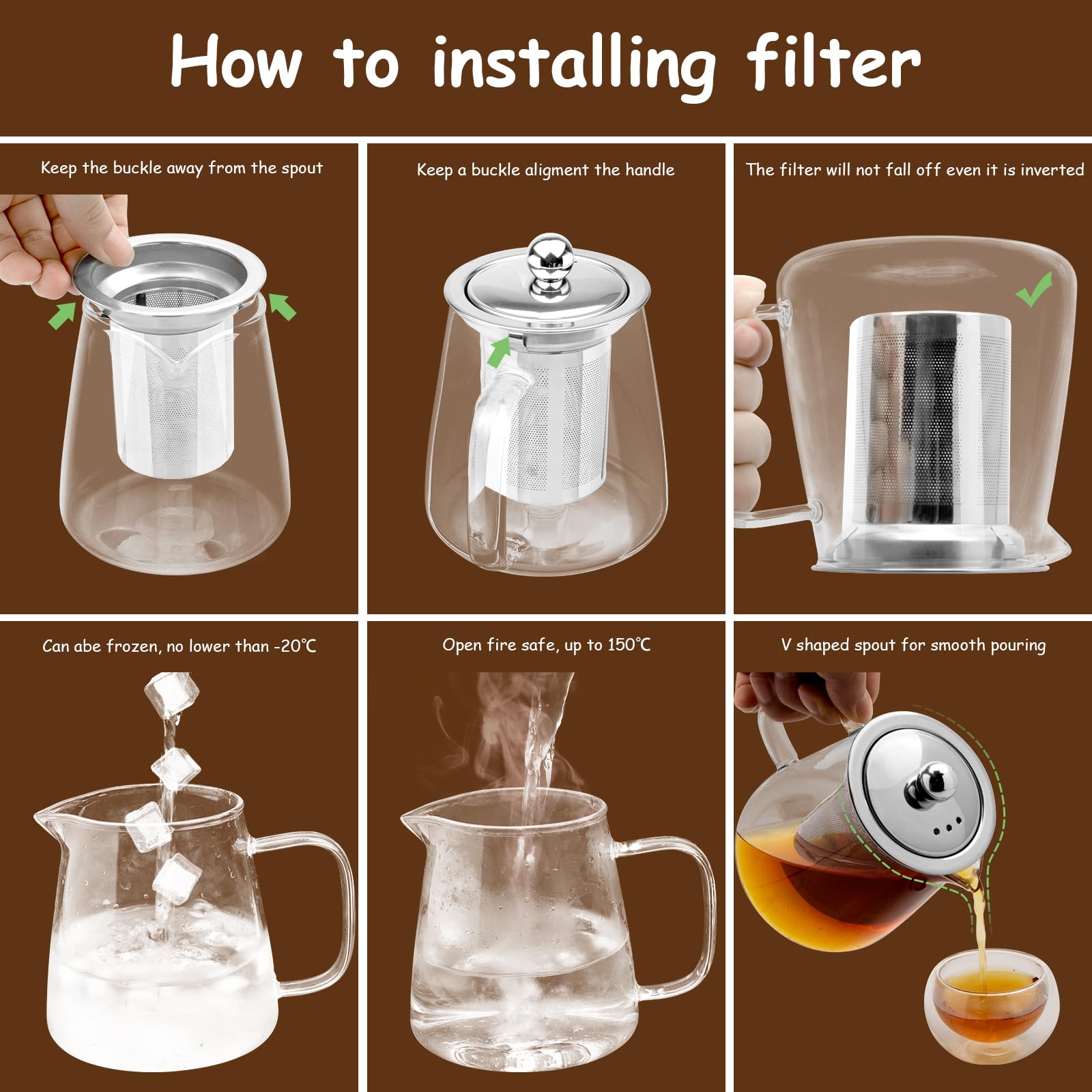 How to installing filter

Keep the buckle away from the spout

Keep a buckle aligment the handle

The filter will not fall off even it is inverted

Can abe frozen, no lower than -20℃

Open fire safe, up to 150℃

V shaped spout for smooth pouring