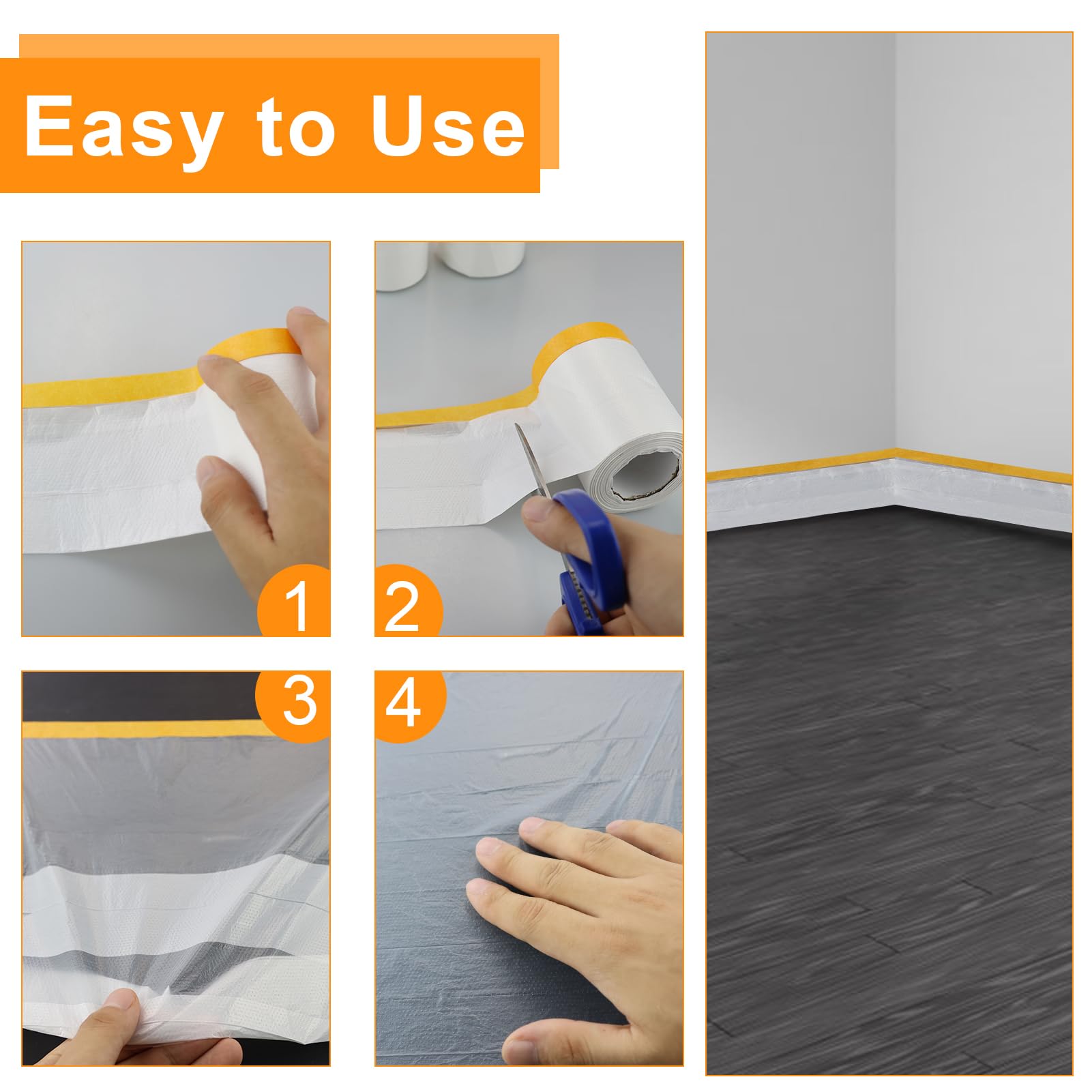 Easy to Use

1

2

3

4