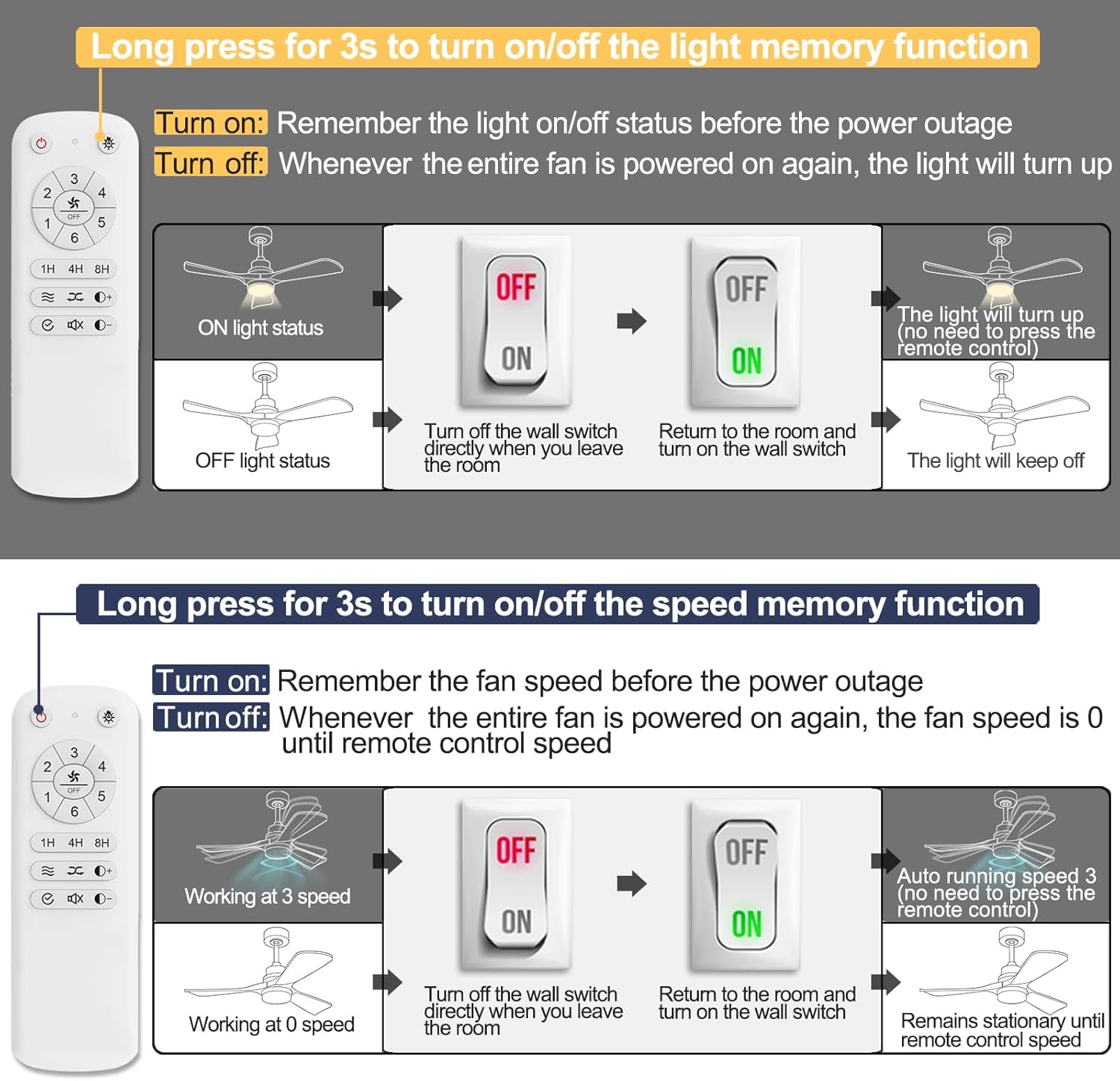 Long press for 3s to turn on/off the light memory function

Turn on: Remember the light on/off status before the power outage
Turn off: Whenever the entire fan is powered on again, the light will turn up

3
2 4
OFF
1 5
6
1H 4H 8H

ON light status

OFF light status

OFF
ON
Turn off the wall switch directly when you leave the room

OFF
ON
Return to the room and turn on the wall switch

The light will turn up (no need to press the remote control)

The light will keep off

Long press for 3s to turn on/off the speed memory function

Turn on: Remember the fan speed before the power outage
Turn off: Whenever the entire fan is powered on again, the fan speed is 0 until remote control speed

3
2 4
OFF
1 5
6
1H 4H 8H

Working at 3 speed

Working at 0 speed

OFF
ON
Turn off the wall switch directly when you leave the room

OFF
ON
Return to the room and turn on the wall switch

Auto running speed 3 (no need to press the remote control)

Remains stationary until remote control speed