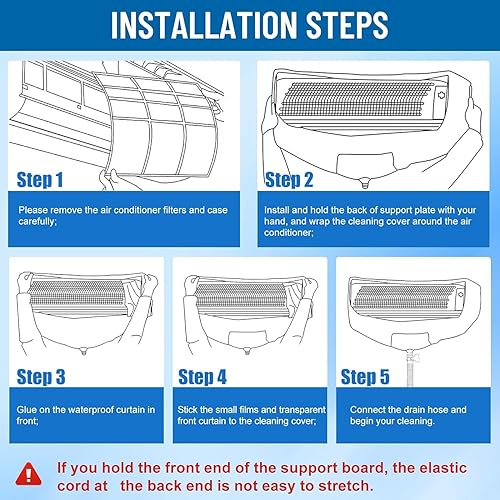 INSTALLATION STEPS

Step 1

Please remove the air conditioner filters and case carefully;

Step 2

Install and hold the back of support plate with your hand, and wrap the cleaning cover around the air conditioner;

Step 3

Glue on the waterproof curtain in front;

Step 4

Stick the small films and transparent front curtain to the cleaning cover;

Step 5

Connect the drain hose and begin your cleaning.

If you hold the front end of the support board, the elastic cord at the back end is not easy to stretch.