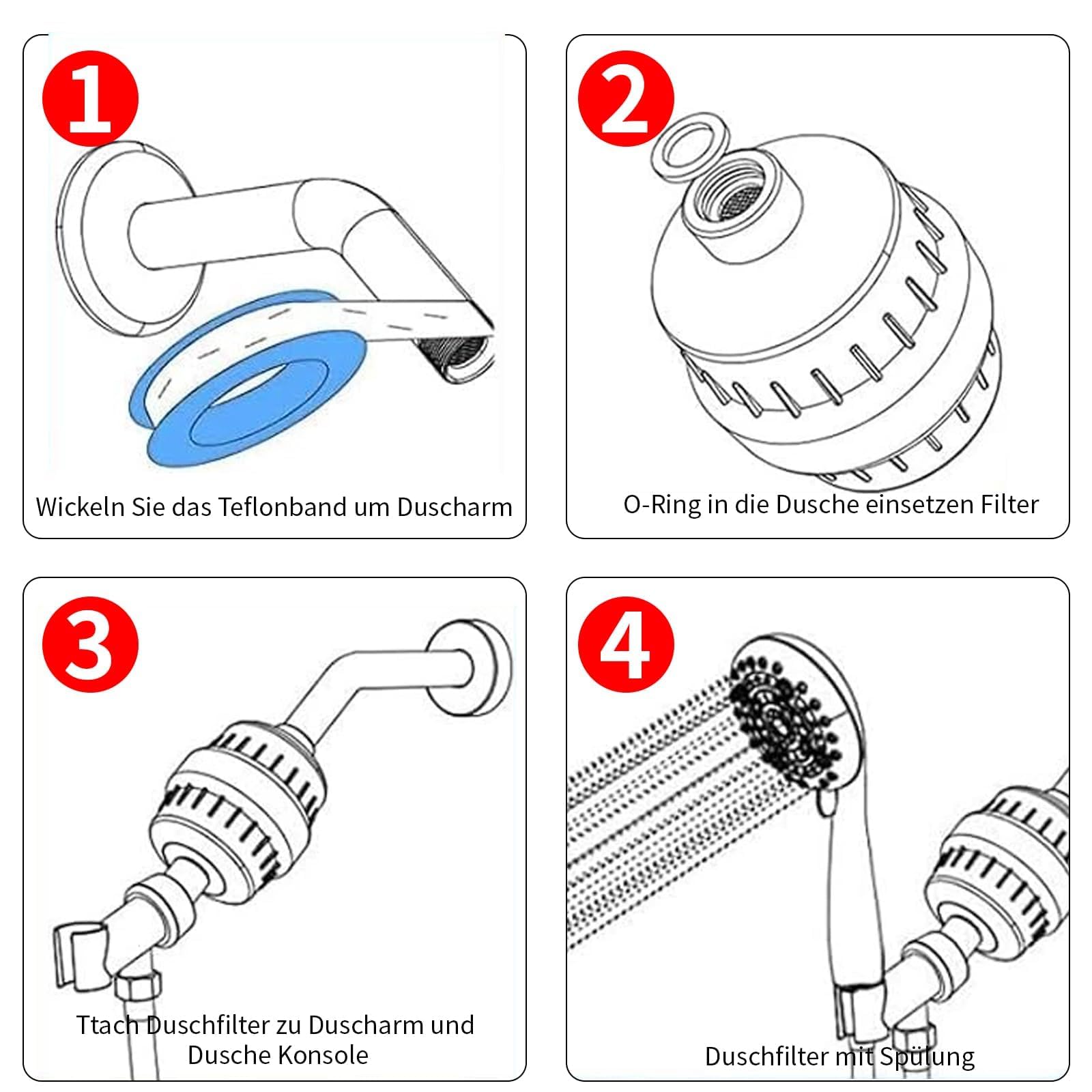 1

Wickeln Sie das Teflonband um Duscharm

2

O-Ring in die Dusche einsetzen Filter

3

Ttach Duschfilter zu Duscharm und Dusche Konsole

4

Duschfilter mit Spülung