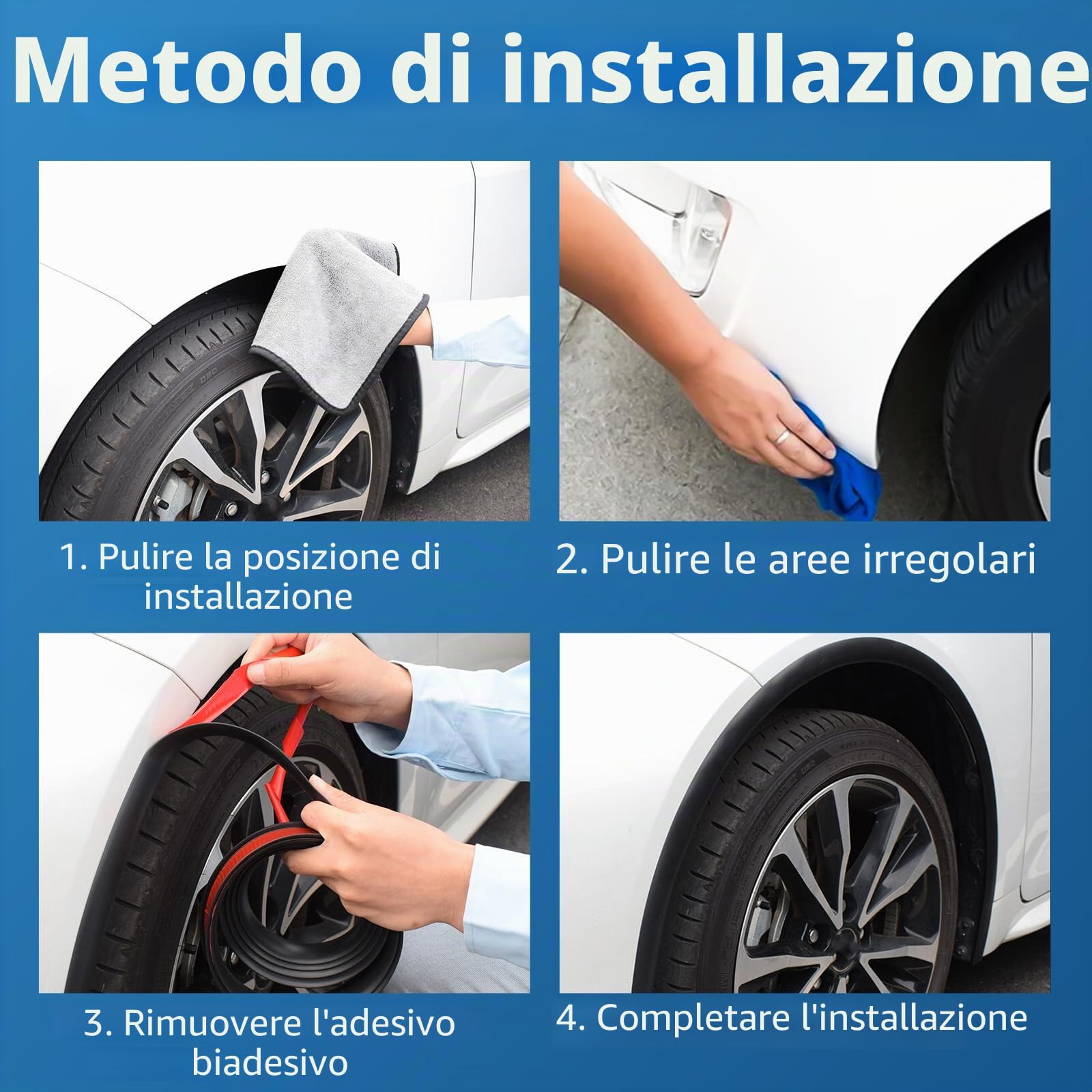 Metodo di installazione

1. Pulire la posizione di installazione

2. Pulire le aree irregolari

3. Rimuovere l'adesivo biadesivo

4. Completare l'installazione