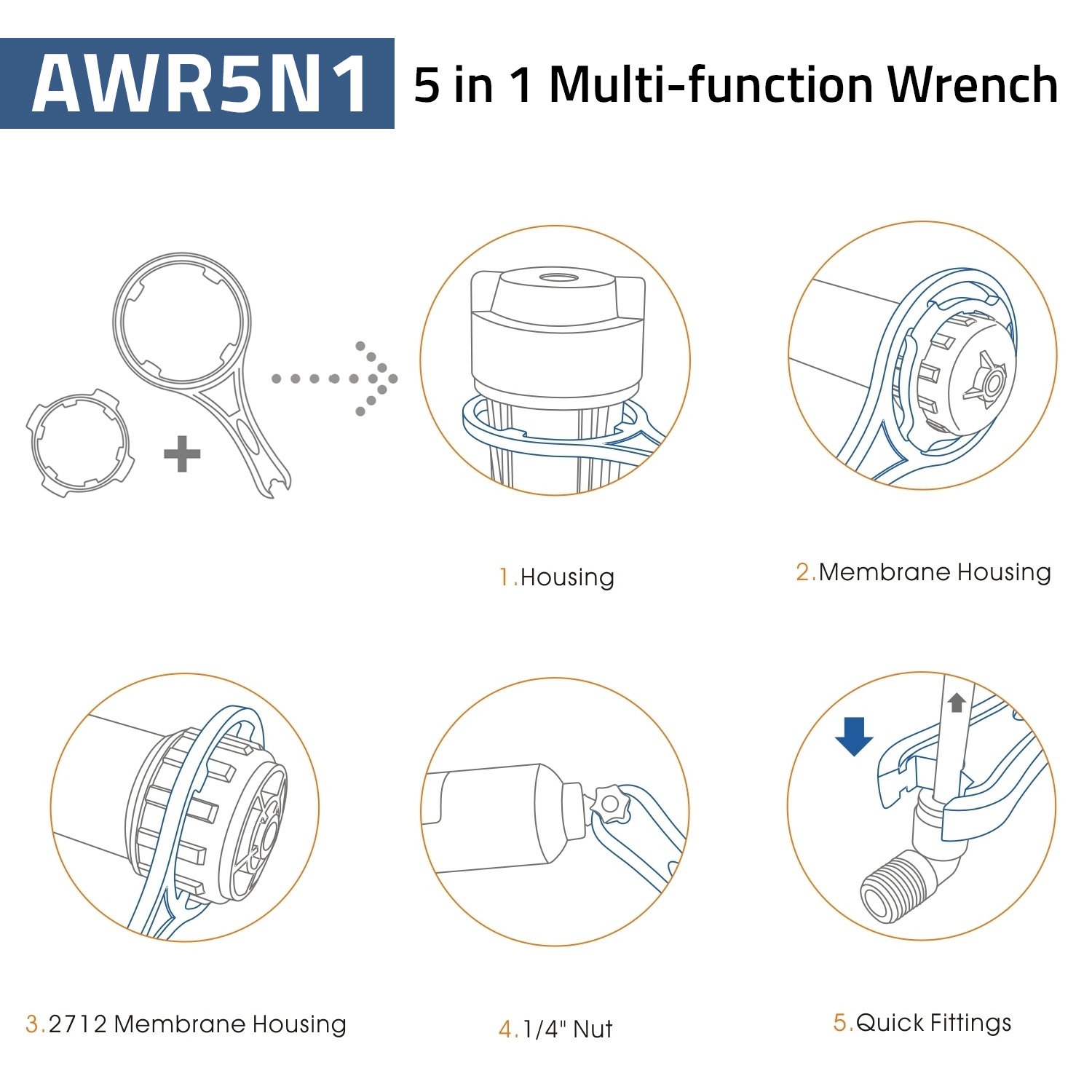 AWR5N1 5 in 1 Multi-function Wrench

1.Housing

2.Membrane Housing

3.2712 Membrane Housing

4.1/4" Nut

5.Quick Fittings