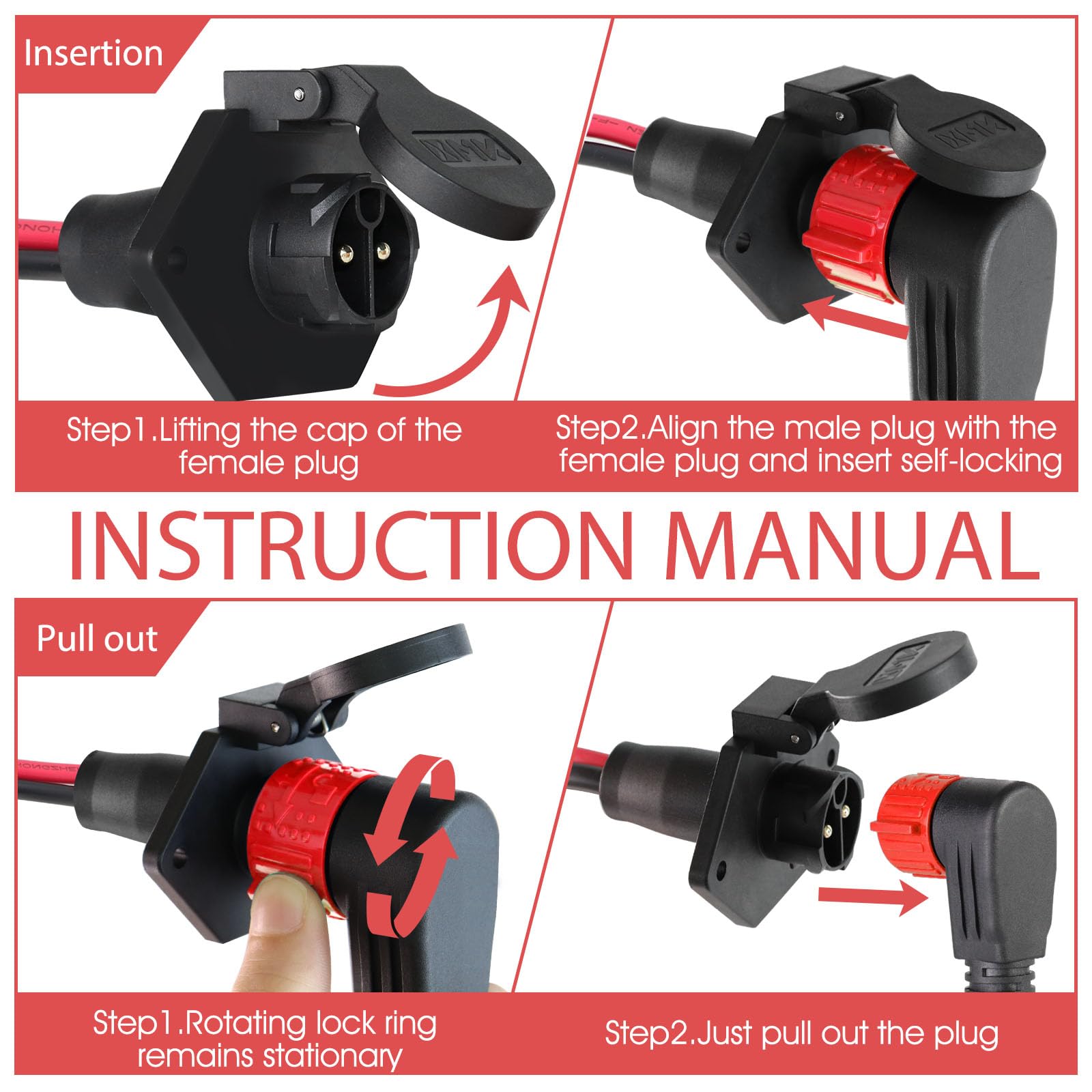 Insertion

Step1.Lifting the cap of the female plug

Step2.Align the male plug with the female plug and insert self-locking

INSTRUCTION MANUAL

Pull out

Step1.Rotating lock ring remains stationary

Step2.Just pull out the plug