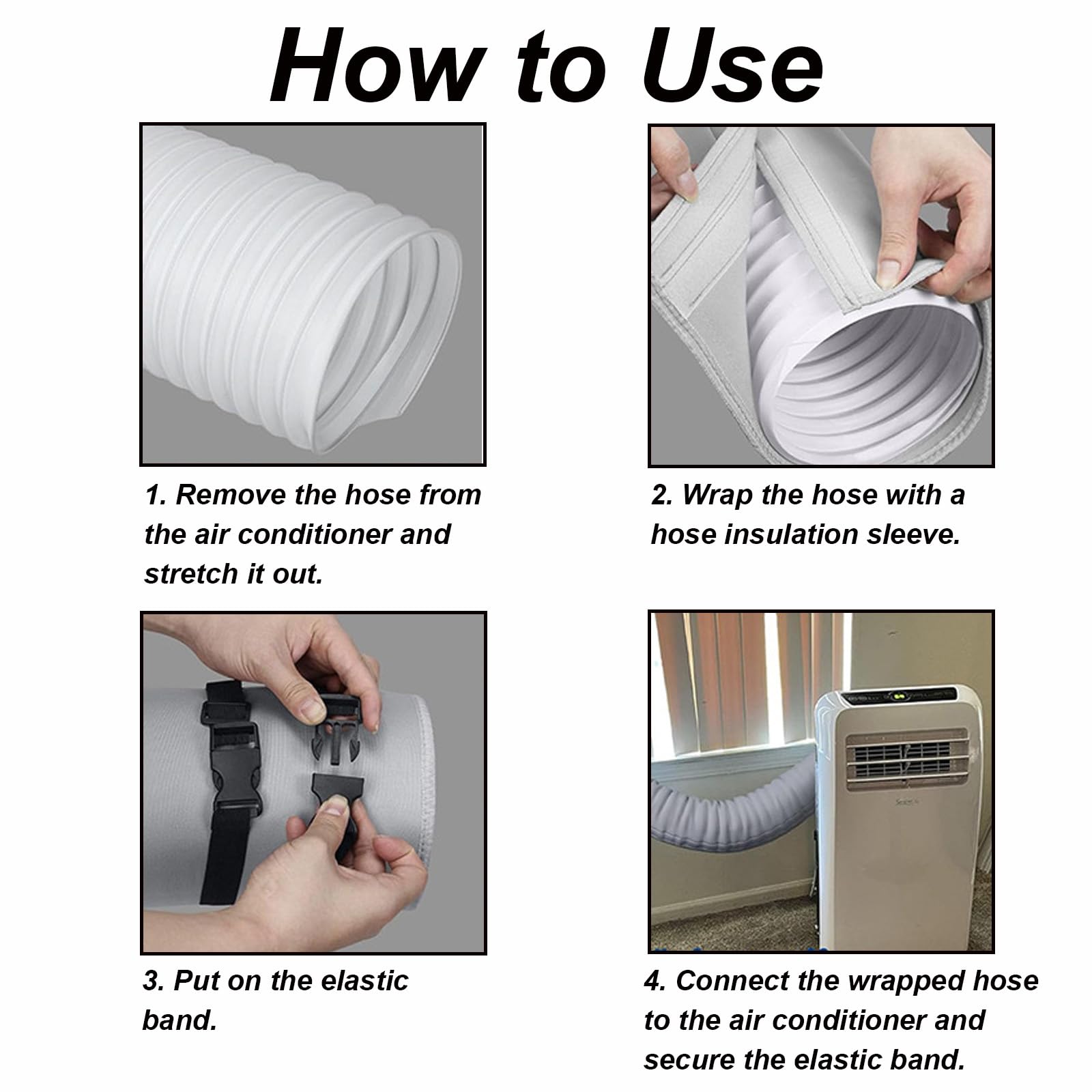 How to Use

1. Remove the hose from the air conditioner and stretch it out.

2. Wrap the hose with a hose insulation sleeve.

3. Put on the elastic band.

4. Connect the wrapped hose to the air conditioner and secure the elastic band.