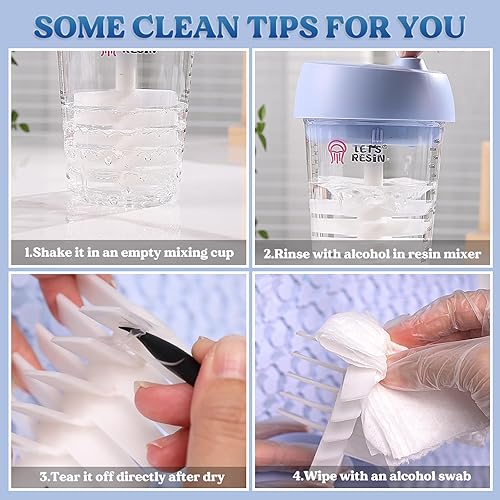 SOME CLEAN TIPS FOR YOU

RESIN

1.Shake it in an empty mixing cup

LET'S RESIN

2.Rinse with alcohol in resin mixer

3.Tear it off directly after dry

4.Wipe with an alcohol swab