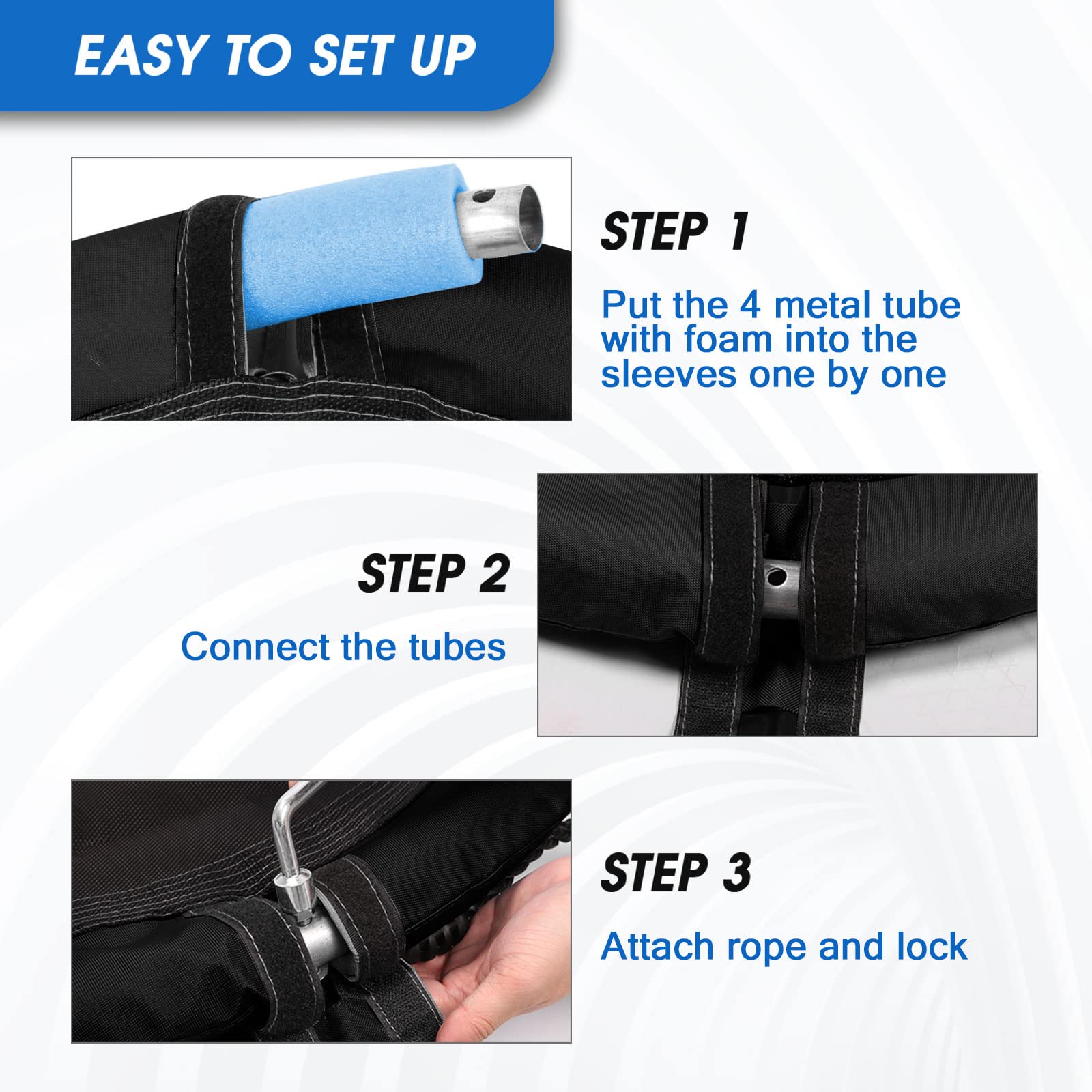 EASY TO SET UP

STEP 1

Put the 4 metal tube with foam into the sleeves one by one

STEP 2

Connect the tubes

STEP 3

Attach rope and lock