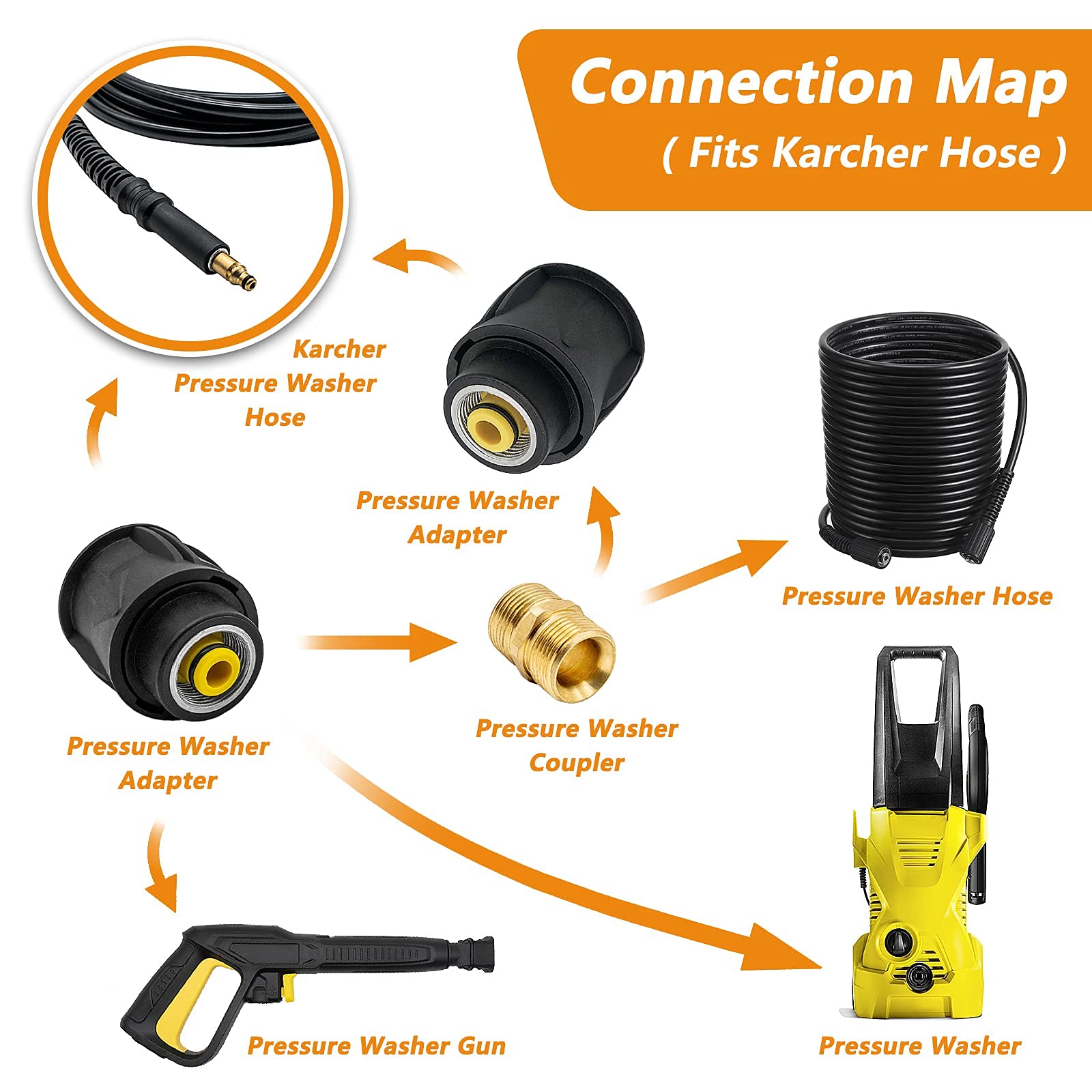 Connection Map
( Fits Karcher Hose )

Karcher Pressure Washer Hose

Pressure Washer Adapter

Pressure Washer Hose

Pressure Washer Adapter

Pressure Washer Coupler

Pressure Washer Gun

Pressure Washer