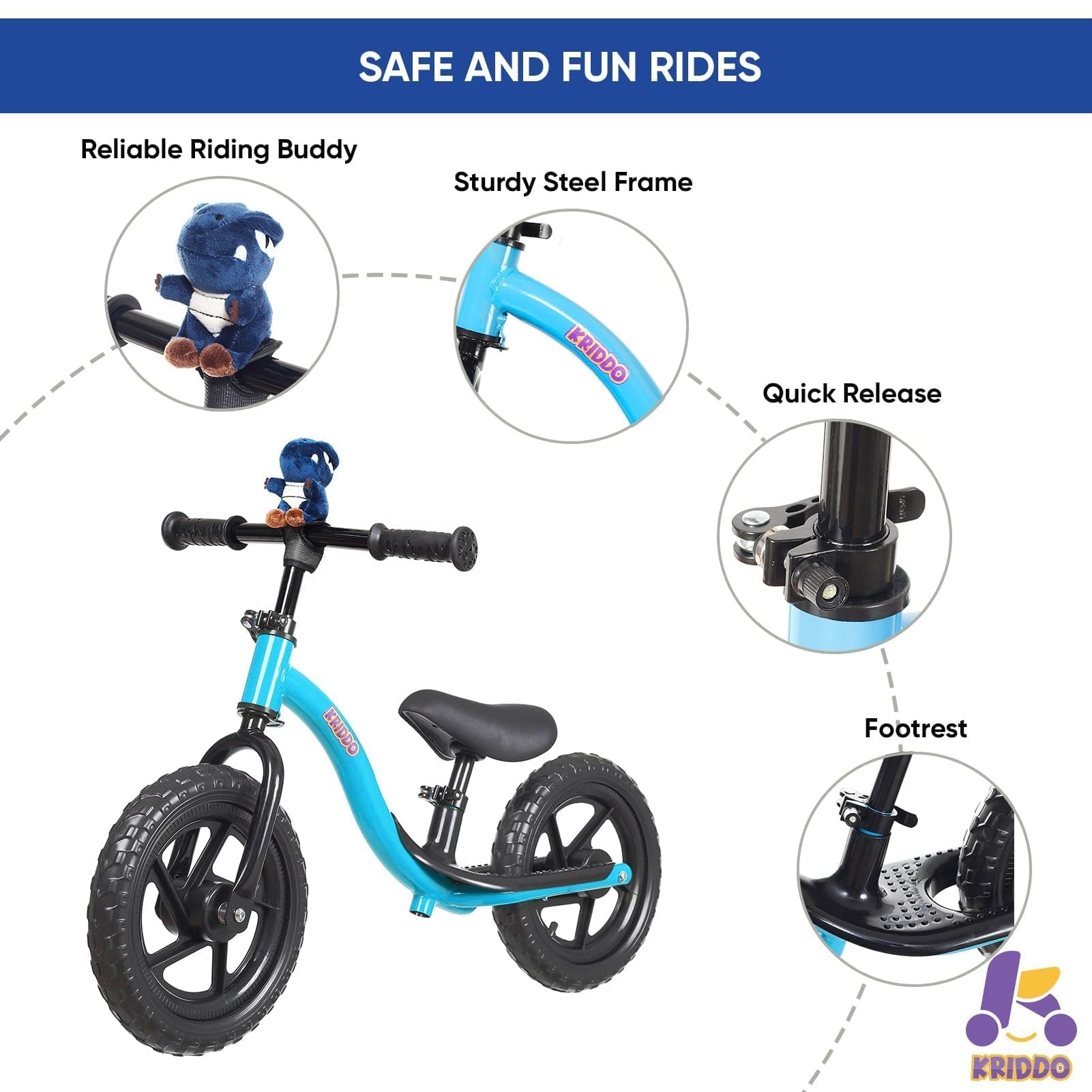 SAFE AND FUN RIDES

Reliable Riding Buddy

Sturdy Steel Frame

KRIDDO

Quick Release

Footrest

KRIDDO

KRIDDO