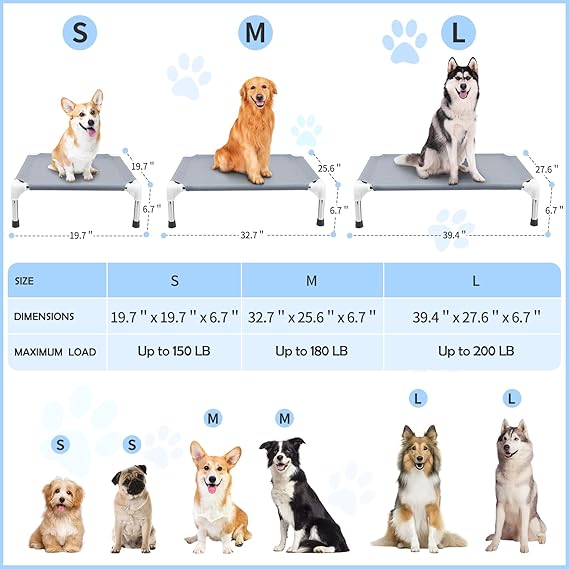 S

M

L

19.7 "

6.7 "

19.7 "

25.6 "

6.7 "

32.7 "

27.6 "

6.7 "

39.4 "

| SIZE | S | M | L |
|---|---|---|---|
| DIMENSIONS | 19.7 " x 19.7 " x 6.7 " | 32.7 " x 25.6 " x 6.7 " | 39.4 " x 27.6 " x 6.7 " |
| MAXIMUM LOAD | Up to 150 LB | Up to 180 LB | Up to 200 LB |

S S M M L L