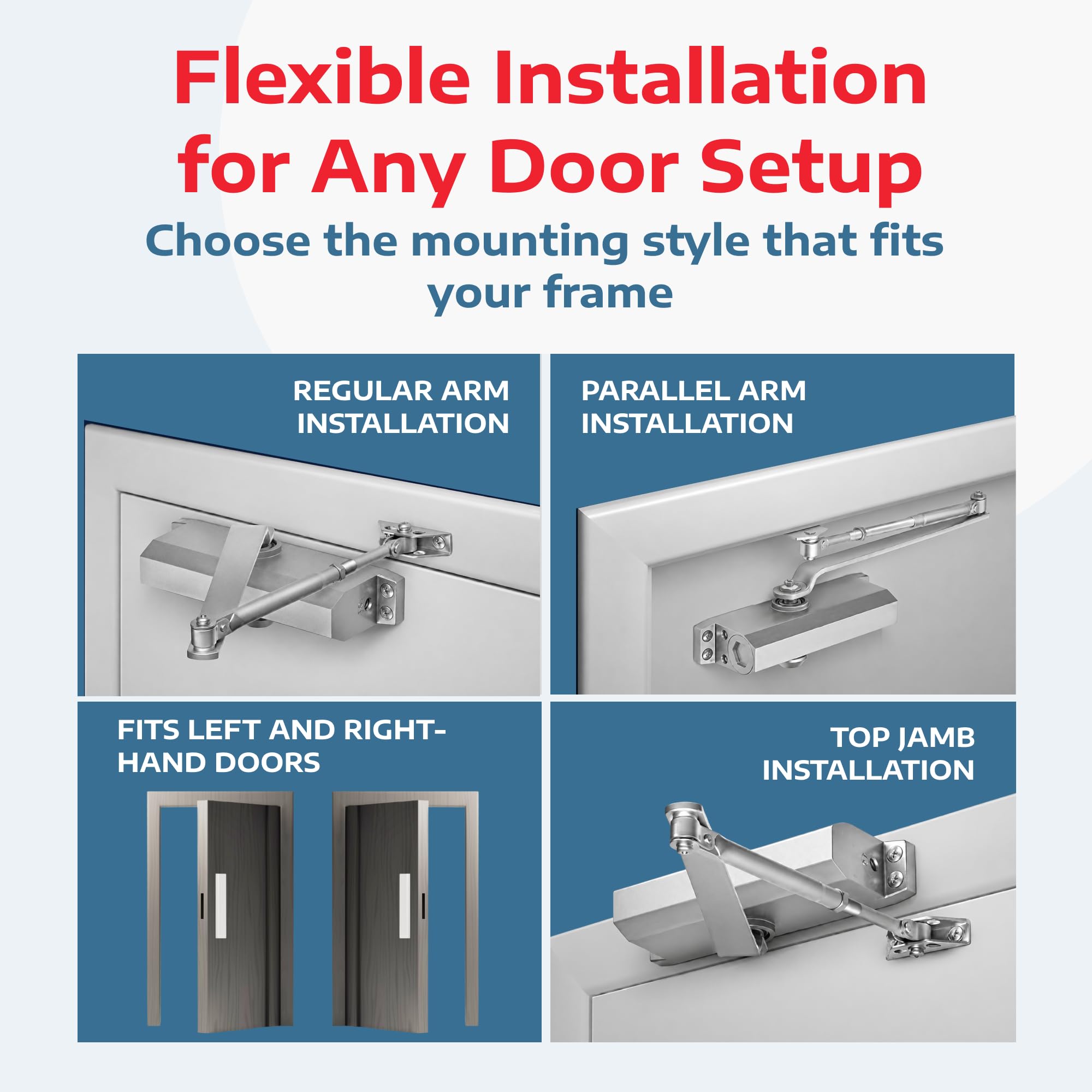 Flexible Installation for Any Door Setup

Choose the mounting style that fits your frame

REGULAR ARM INSTALLATION

PARALLEL ARM INSTALLATION

FITS LEFT AND RIGHT-HAND DOORS

TOP JAMB INSTALLATION