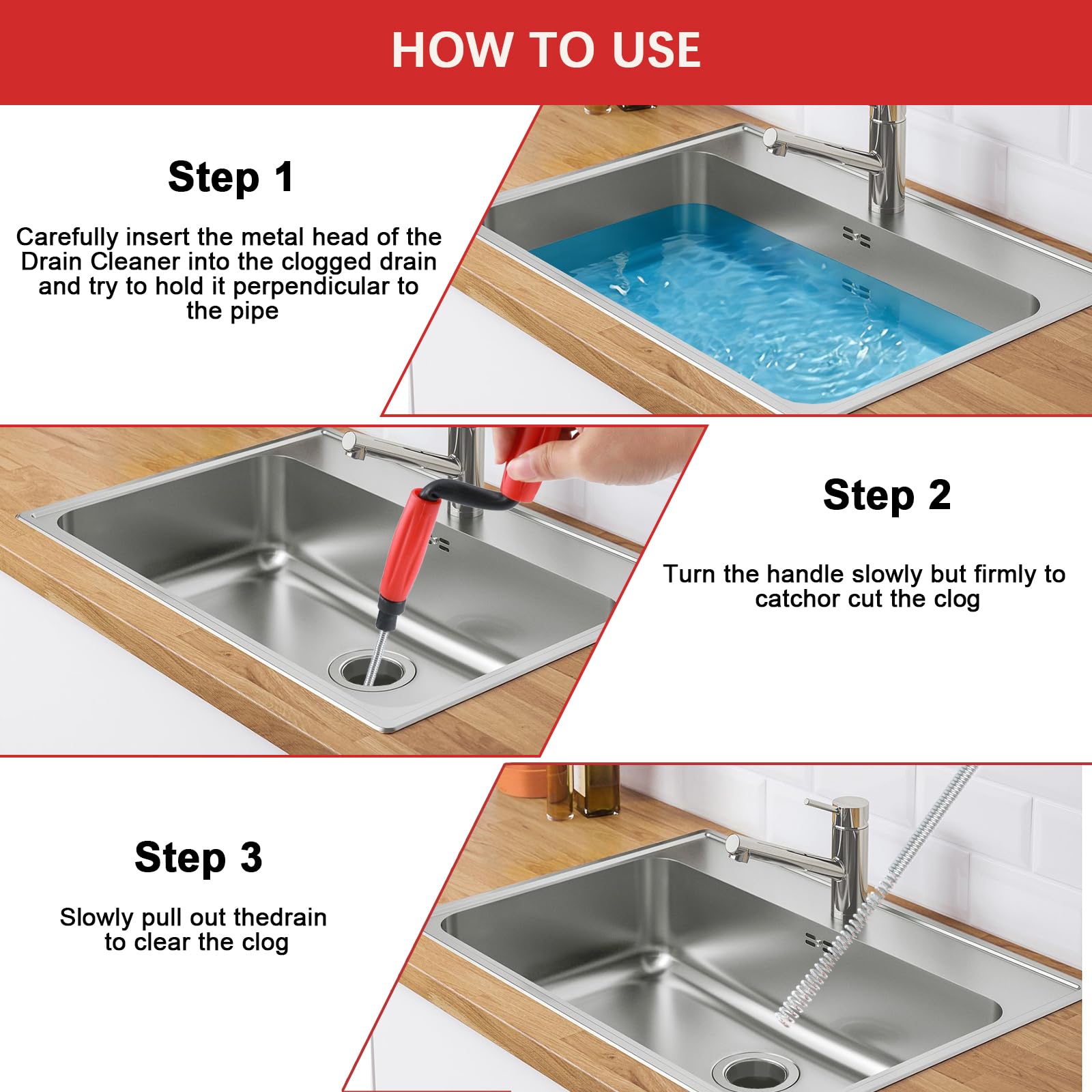 HOW TO USE

Step 1

Carefully insert the metal head of the Drain Cleaner into the clogged drain and try to hold it perpendicular to the pipe

Step 2

Turn the handle slowly but firmly to catchor cut the clog

Step 3

Slowly pull out thedrain to clear the clog