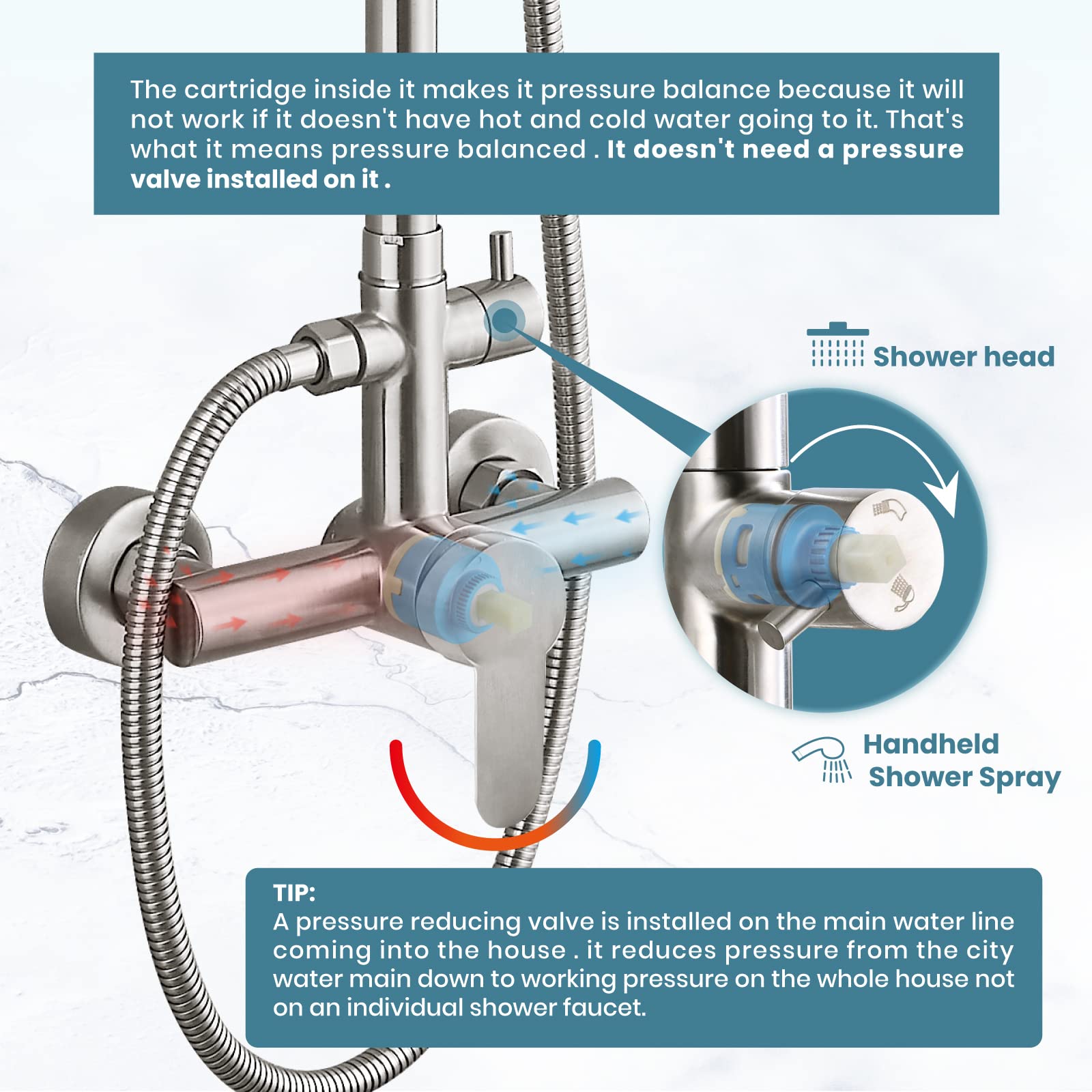 The cartridge inside it makes it pressure balance because it will not work if it doesn't have hot and cold water going to it. That's what it means pressure balanced . It doesn't need a pressure valve installed on it .

Shower head

Handheld Shower Spray

TIP:
A pressure reducing valve is installed on the main water line coming into the house . it reduces pressure from the city water main down to working pressure on the whole house not on an individual shower faucet.