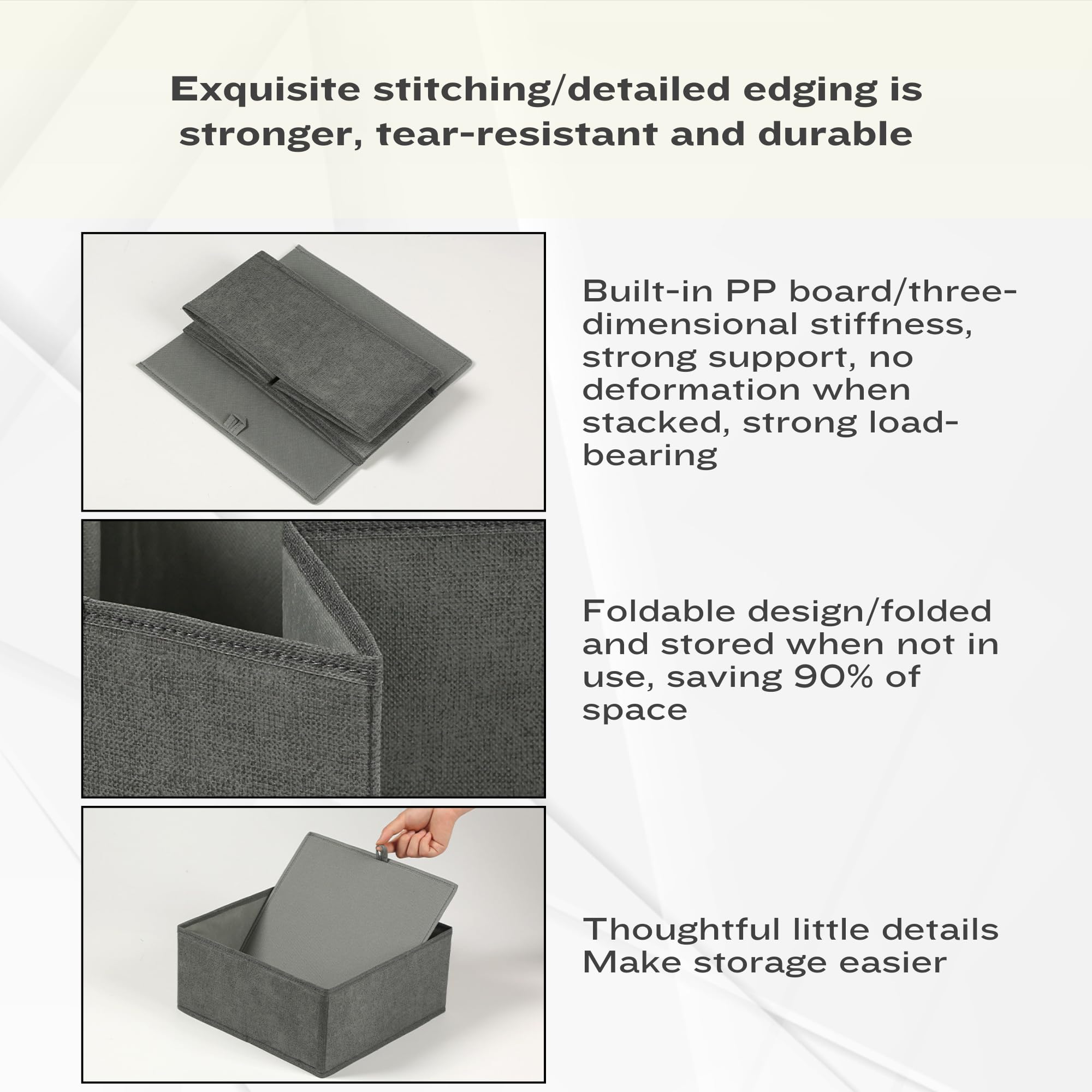 Exquisite stitching/detailed edging is stronger, tear-resistant and durable

Built-in PP board/three-dimensional stiffness, strong support, no deformation when stacked, strong load-bearing

Foldable design/folded and stored when not in use, saving 90% of space

Thoughtful little details Make storage easier