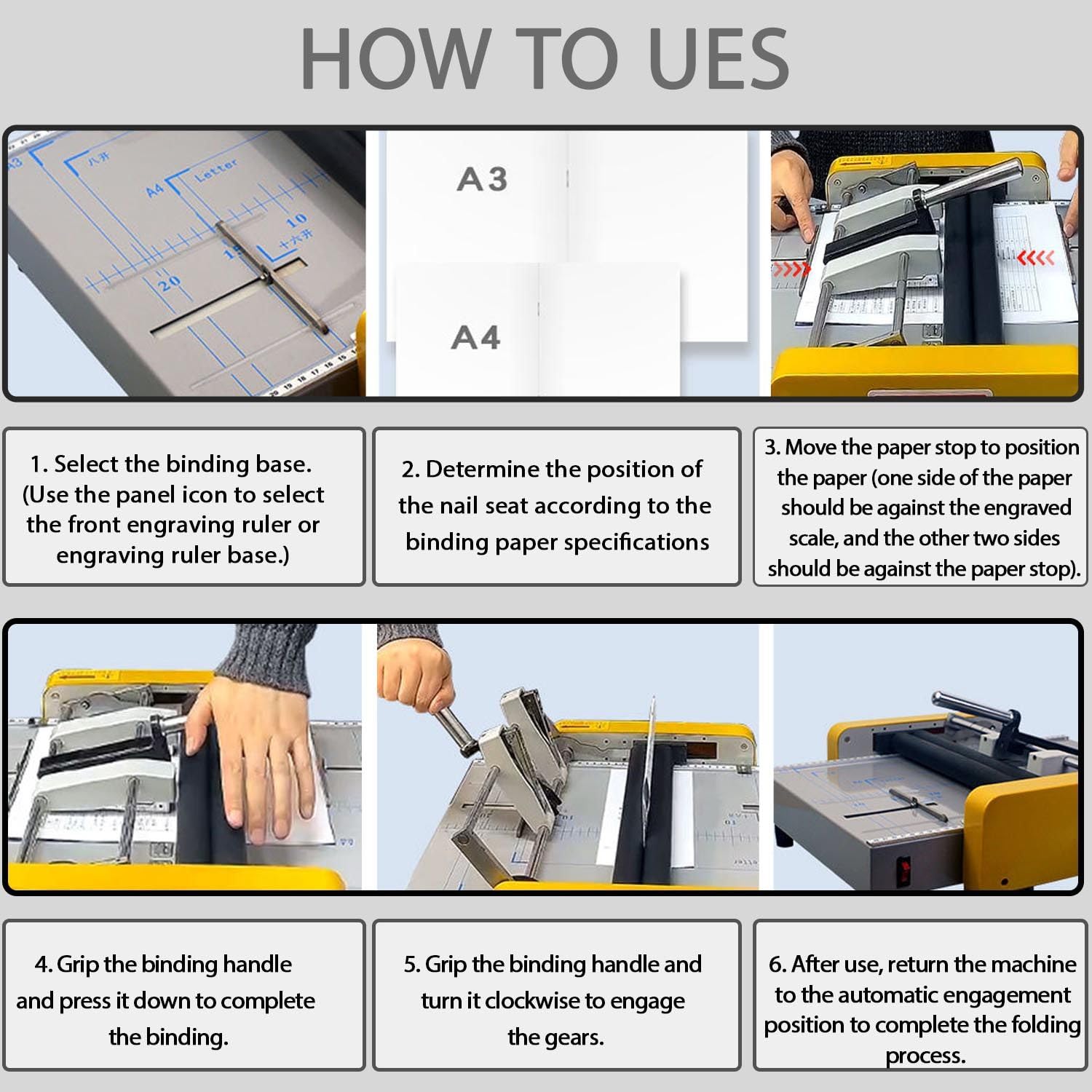 HOW TO UES

A3 八开 A4 Letter 10 十六开 15 20

A3

A4

1. Select the binding base. (Use the panel icon to select the front engraving ruler or engraving ruler base.)

2. Determine the position of the nail seat according to the binding paper specifications

3. Move the paper stop to position the paper (one side of the paper should be against the engraved scale, and the other two sides should be against the paper stop).

4. Grip the binding handle and press it down to complete the binding.

5. Grip the binding handle and turn it clockwise to engage the gears.

6. After use, return the machine to the automatic engagement position to complete the folding process.