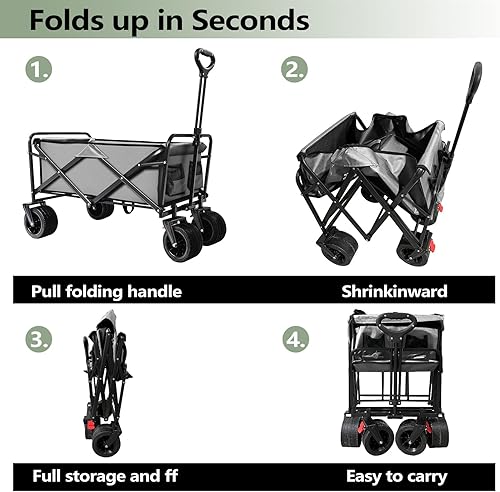 Folds up in Seconds

1.

2.

Pull folding handle

Shrinkinward

3.

4.

Full storage and ff

Easy to carry