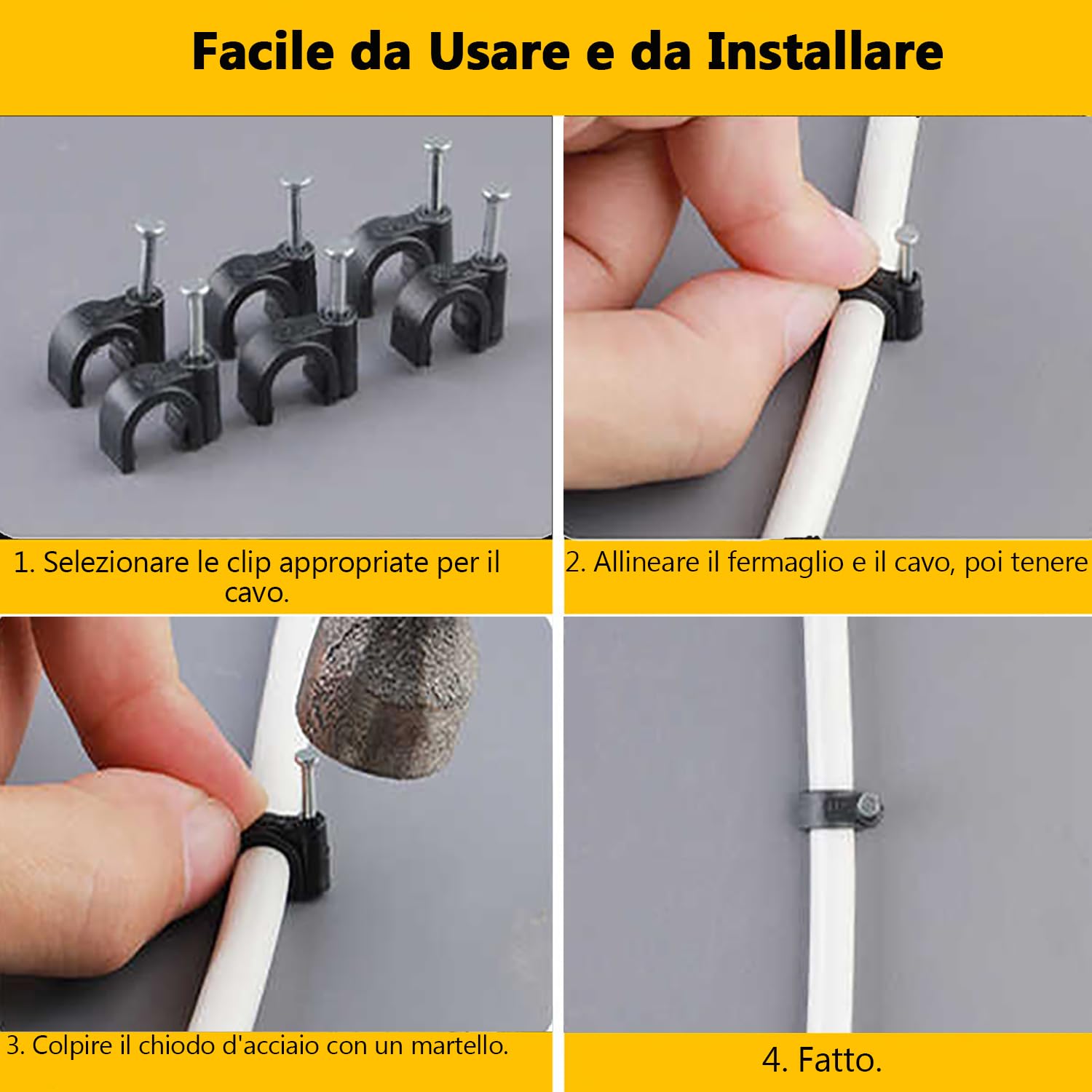 Facile da Usare e da Installare

1. Selezionare le clip appropriate per il cavo.

2. Allineare il fermaglio e il cavo, poi tenere

3. Colpire il chiodo d'acciaio con un martello.

4. Fatto.