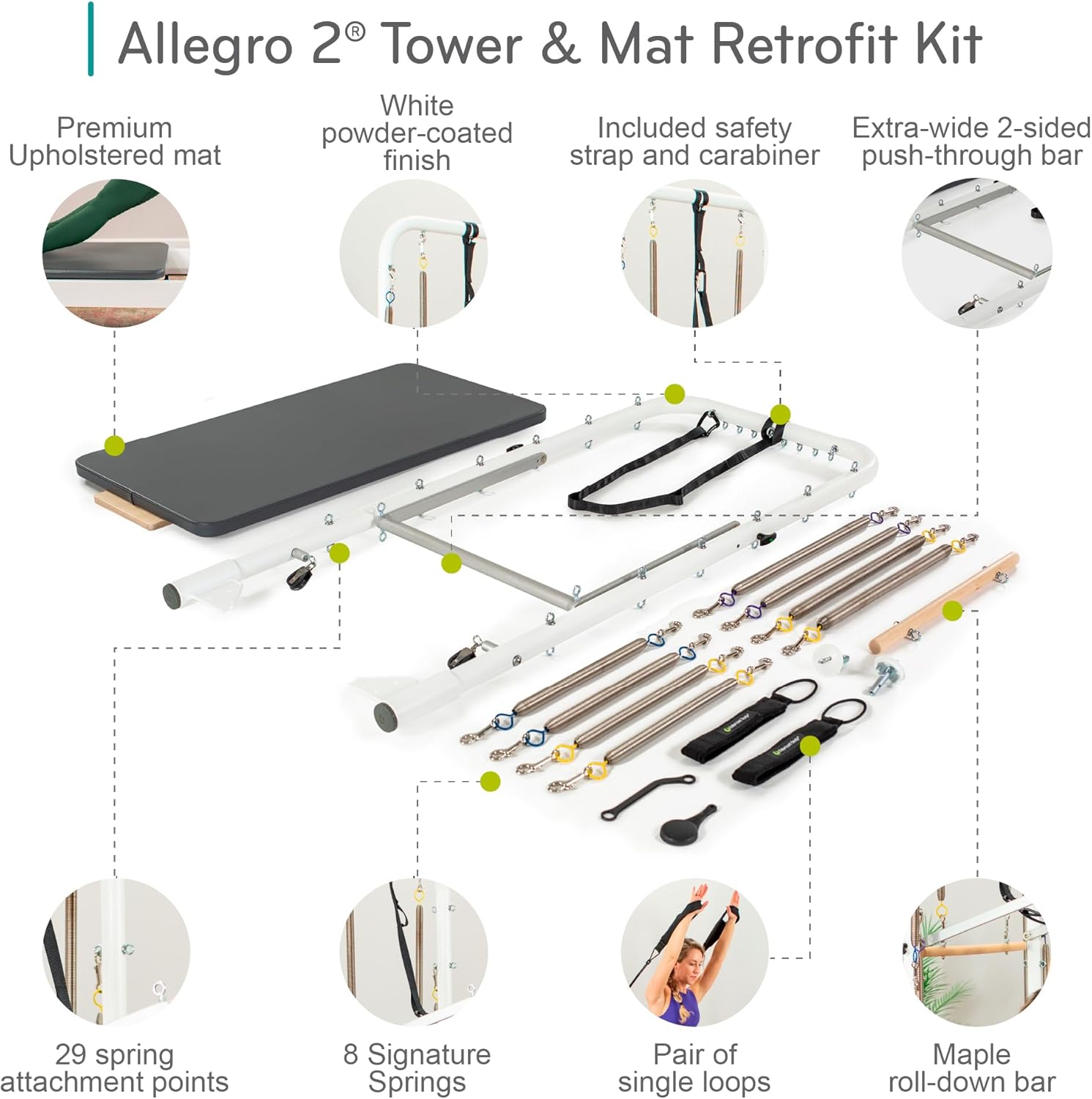 Allegro 2® Tower & Mat Retrofit Kit

Premium Upholstered mat

White powder-coated finish

Included safety strap and carabiner

Extra-wide 2-sided push-through bar

29 spring attachment points

8 Signature Springs

Pair of single loops

Maple roll-down bar