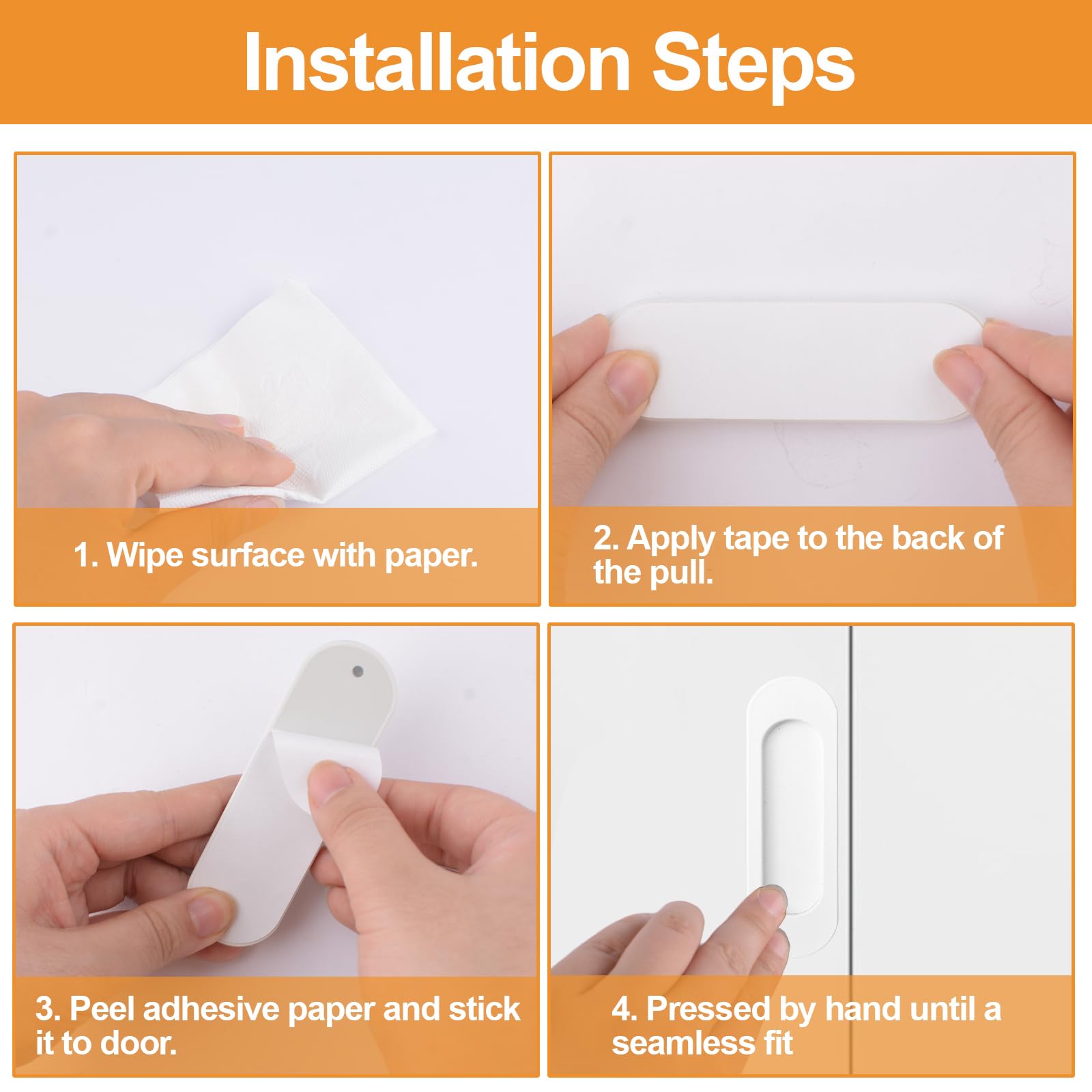 Installation Steps

1. Wipe surface with paper.

2. Apply tape to the back of the pull.

3. Peel adhesive paper and stick it to door.

4. Pressed by hand until a seamless fit