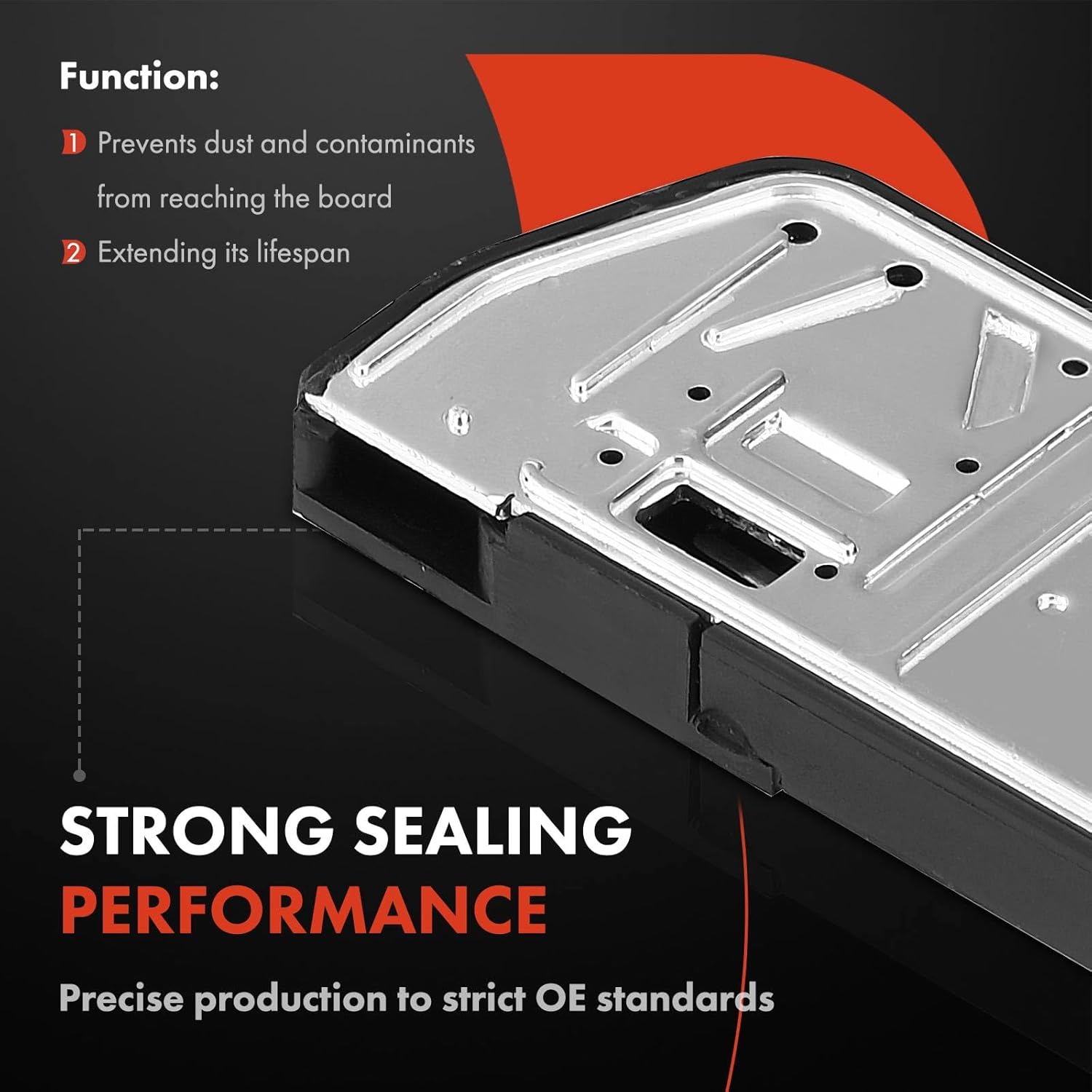 Function:

1 Prevents dust and contaminants from reaching the board

2 Extending its lifespan

STRONG SEALING PERFORMANCE

Precise production to strict OE standards