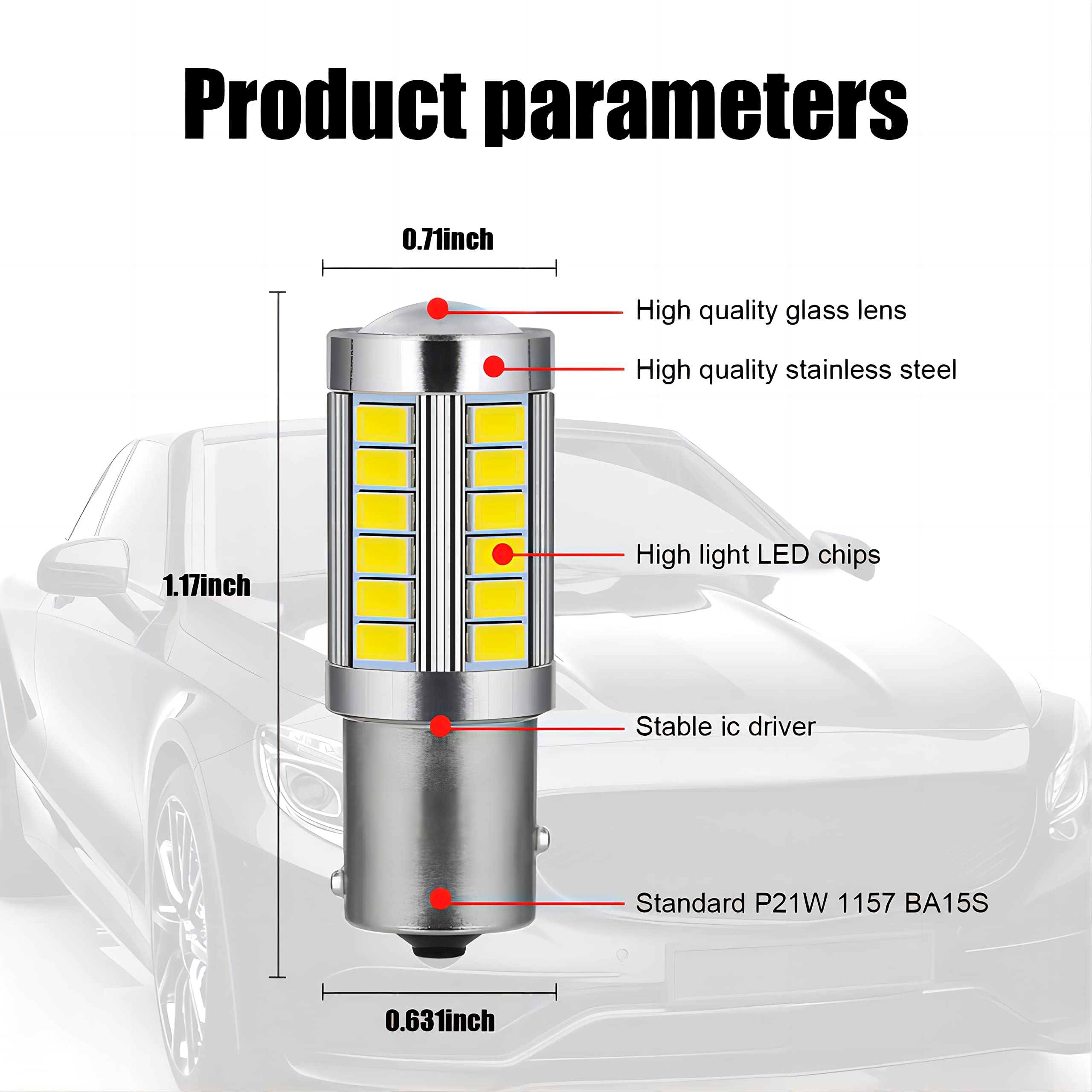 Product parameters

0.71inch

High quality glass lens

High quality stainless steel

1.17inch

High light LED chips

Stable ic driver

Standard P21W 1157 BA15S

0.631inch