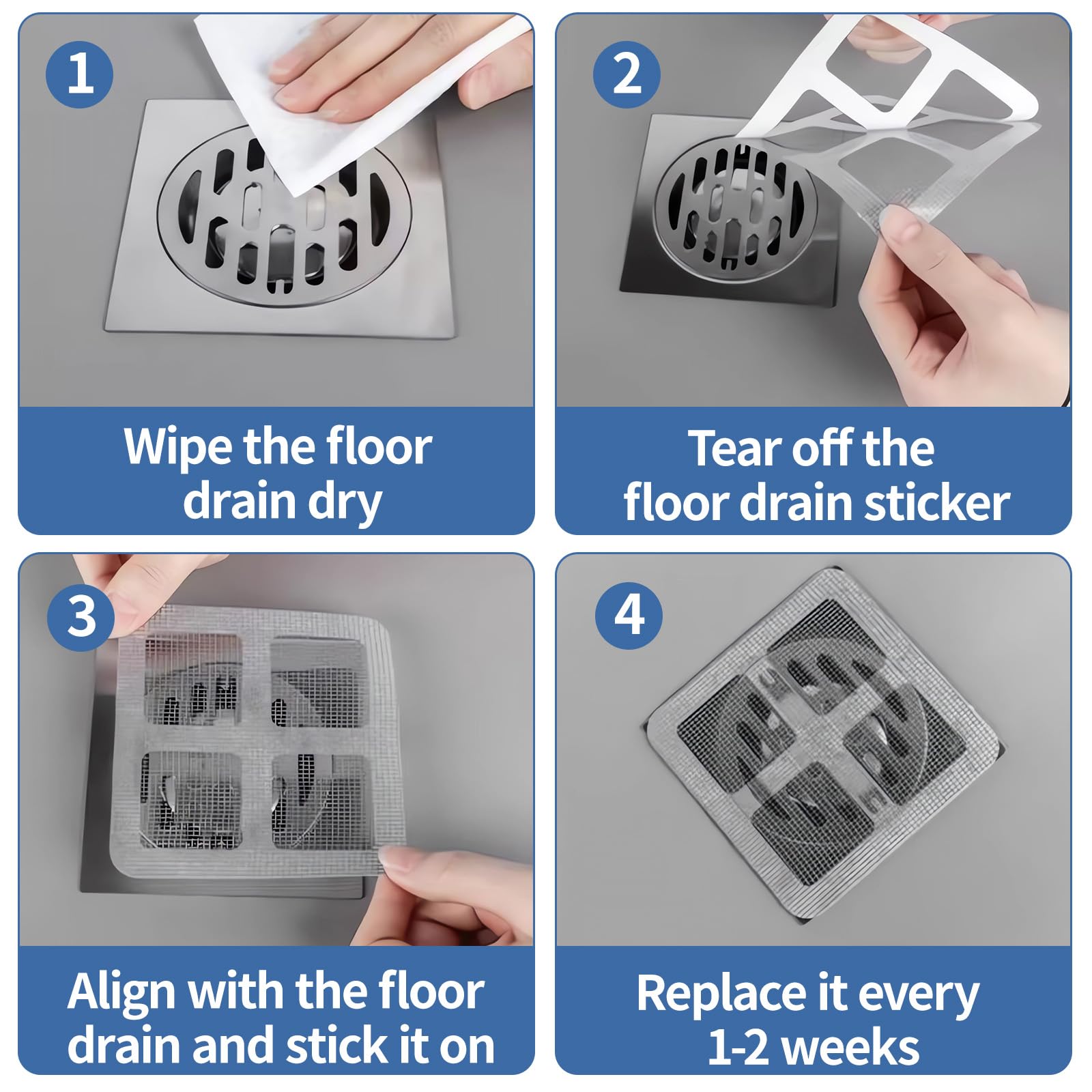 1

Wipe the floor drain dry

2

Tear off the floor drain sticker

3

Align with the floor drain and stick it on

4

Replace it every 1-2 weeks