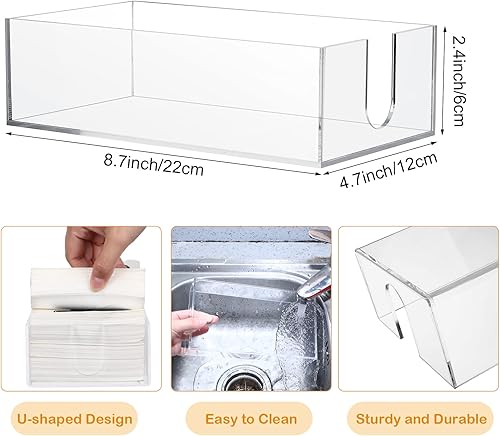 2.4inch/6cm

8.7inch/22cm

4.7inch/12cm

U-shaped Design

Easy to Clean

Sturdy and Durable