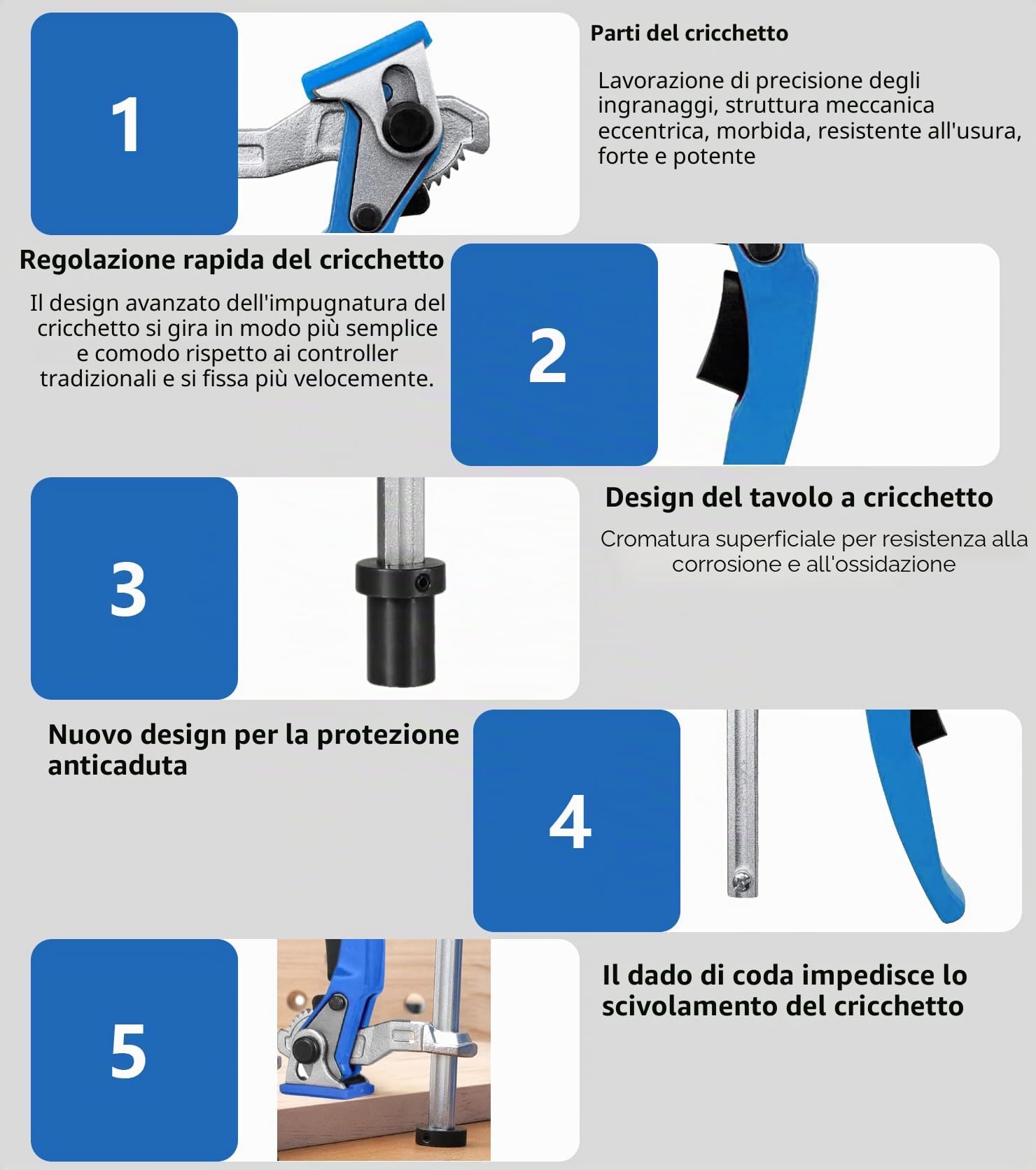 1

Parti del cricchetto

Lavorazione di precisione degli ingranaggi, struttura meccanica eccentrica, morbida, resistente all'usura, forte e potente

Regolazione rapida del cricchetto

Il design avanzato dell'impugnatura del cricchetto si gira in modo più semplice e comodo rispetto ai controller tradizionali e si fissa più velocemente.

2

3

Design del tavolo a cricchetto

Cromatura superficiale per resistenza alla corrosione e all'ossidazione

Nuovo design per la protezione anticaduta

4

5

Il dado di coda impedisce lo scivolamento del cricchetto